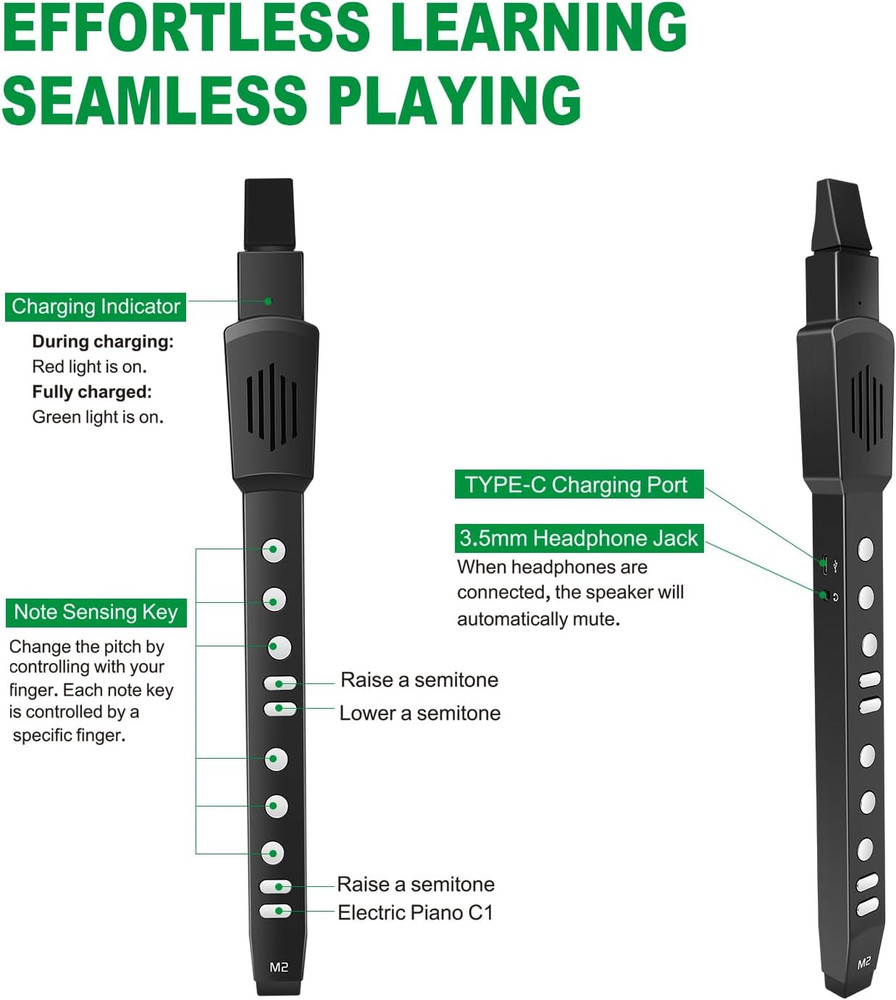 EFFORTLESS LEARNING
SEAMLESS PLAYING

Charging Indicator

During charging:
Red light is on.
Fully charged:
Green light is on.

Note Sensing Key

Change the pitch by controlling with your finger. Each note key is controlled by a specific finger.

Raise a semitone
Lower a semitone

Raise a semitone
Electric Piano C1

M2

TYPE-C Charging Port

3.5mm Headphone Jack

When headphones are connected, the speaker will automatically mute.

M2