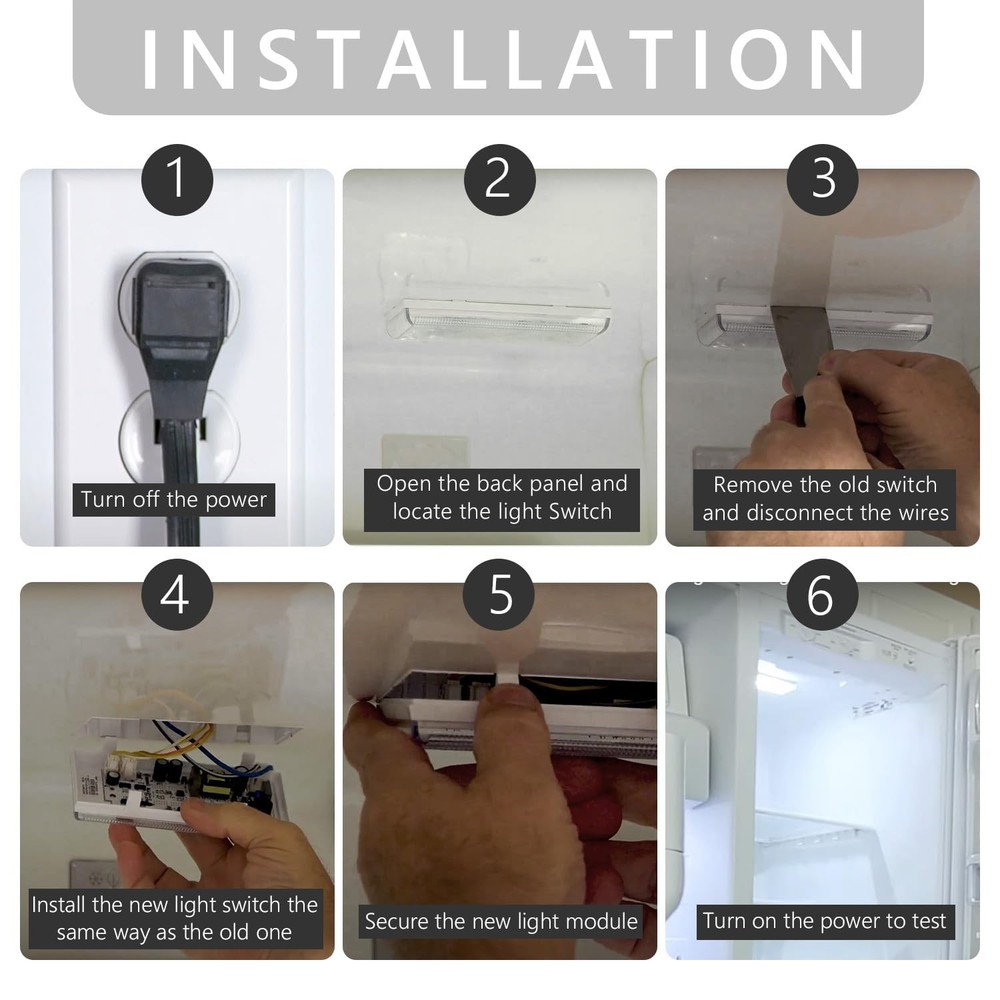 INSTALLATION

1

Turn off the power

2

Open the back panel and locate the light Switch

3

Remove the old switch and disconnect the wires

4

Install the new light switch the same way as the old one

5

Secure the new light module

6

Turn on the power to test