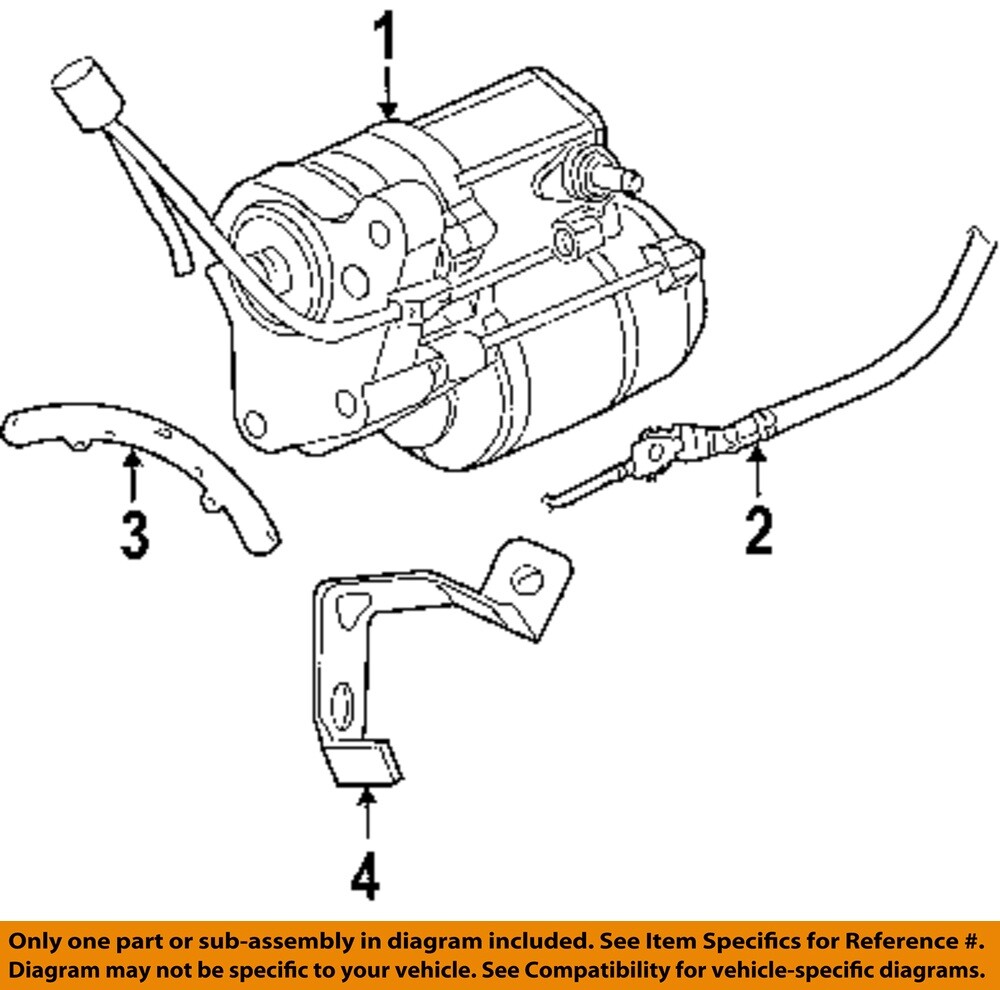 1

3

2

4

Only one part or sub-assembly in diagram included. See Item Specifics for Reference #.
Diagram may not be specific to your vehicle. See Compatibility for vehicle-specific diagrams.