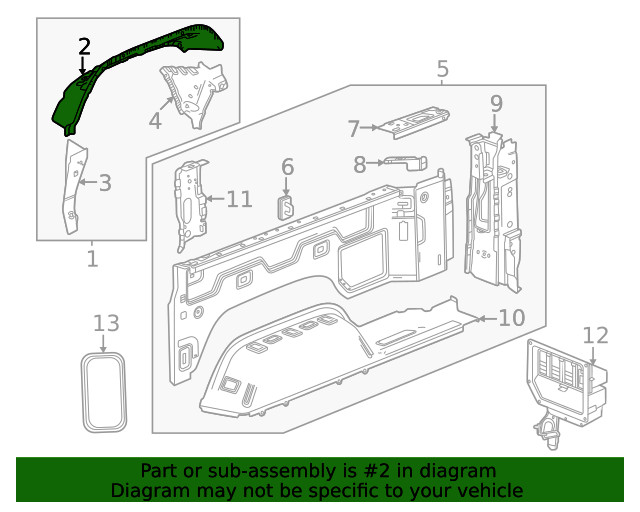 2
4
3
1
5
7
9
8
6
11
10
13
12

Part or sub-assembly is #2 in diagram
Diagram may not be specific to your vehicle