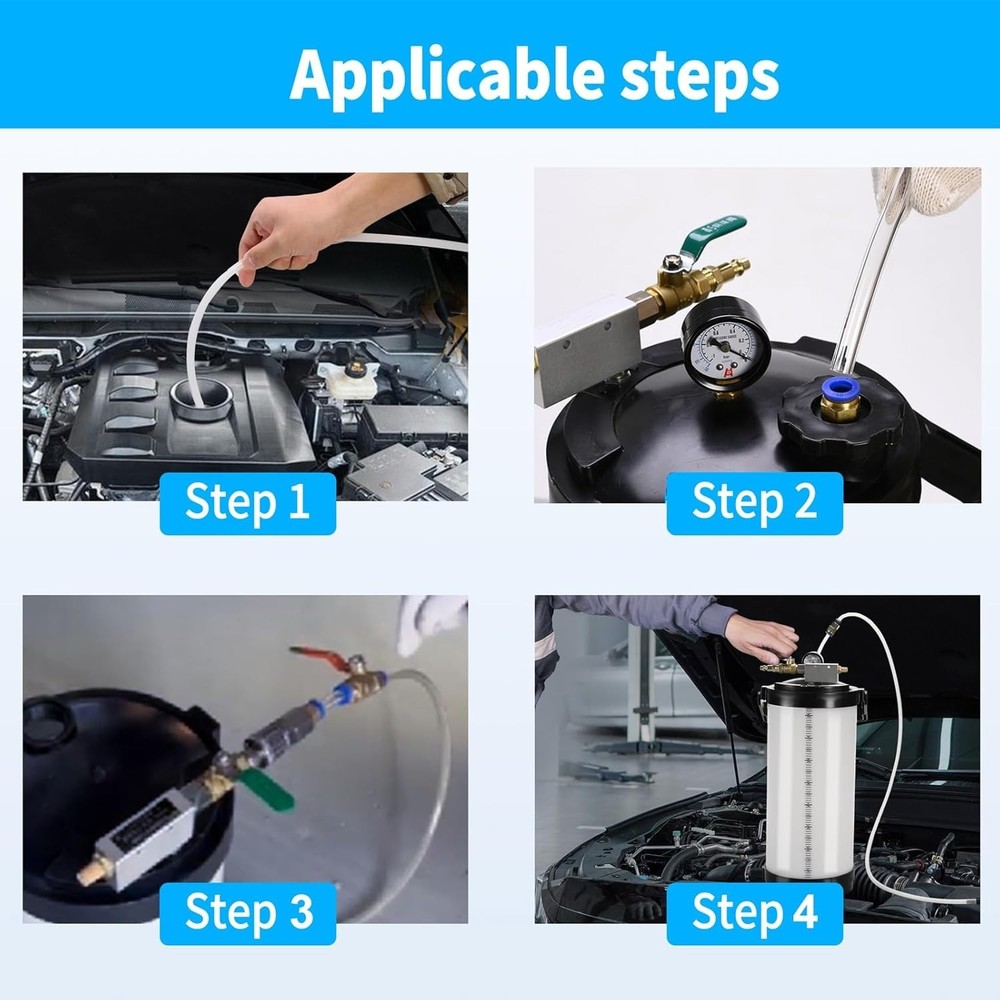 Applicable steps

Step 1

Step 2

Step 3

Step 4