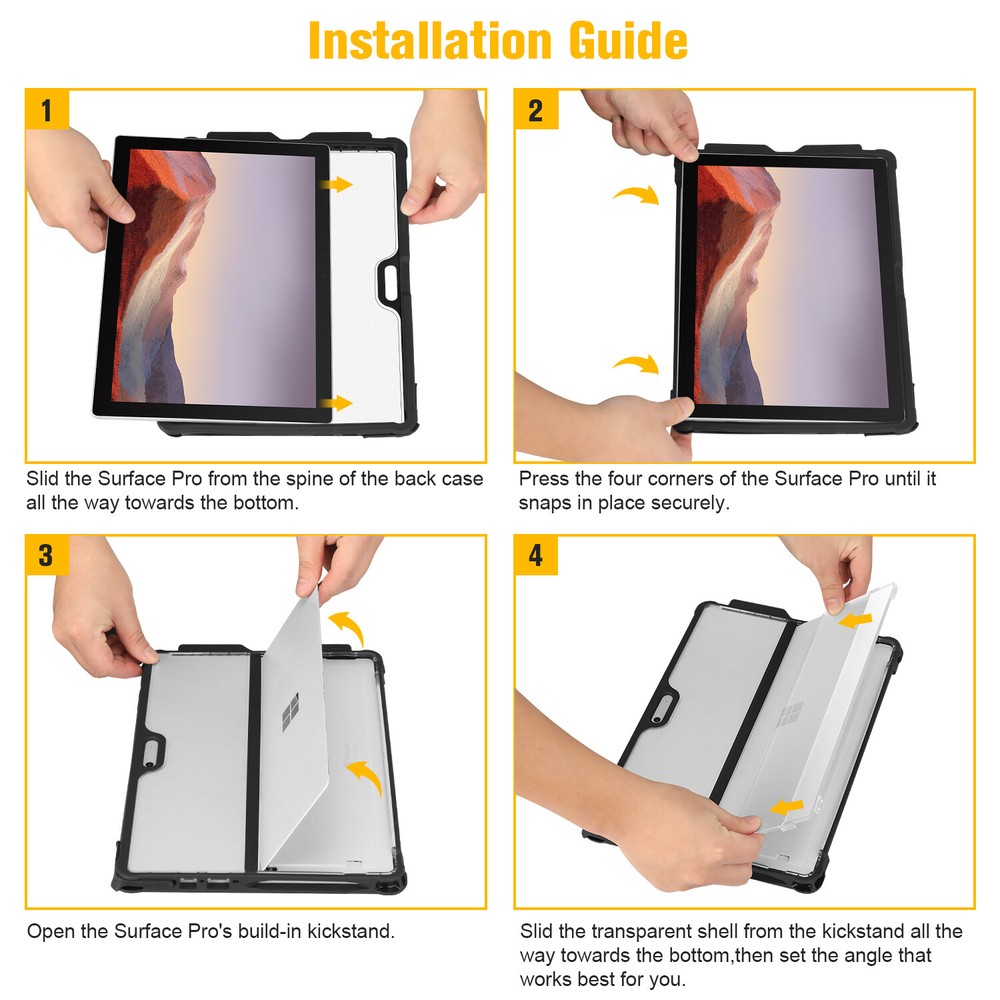 Installation Guide

1

Slid the Surface Pro from the spine of the back case all the way towards the bottom.

2

Press the four corners of the Surface Pro until it snaps in place securely.

3

Open the Surface Pro's build-in kickstand.

4

Slid the transparent shell from the kickstand all the way towards the bottom,then set the angle that works best for you.