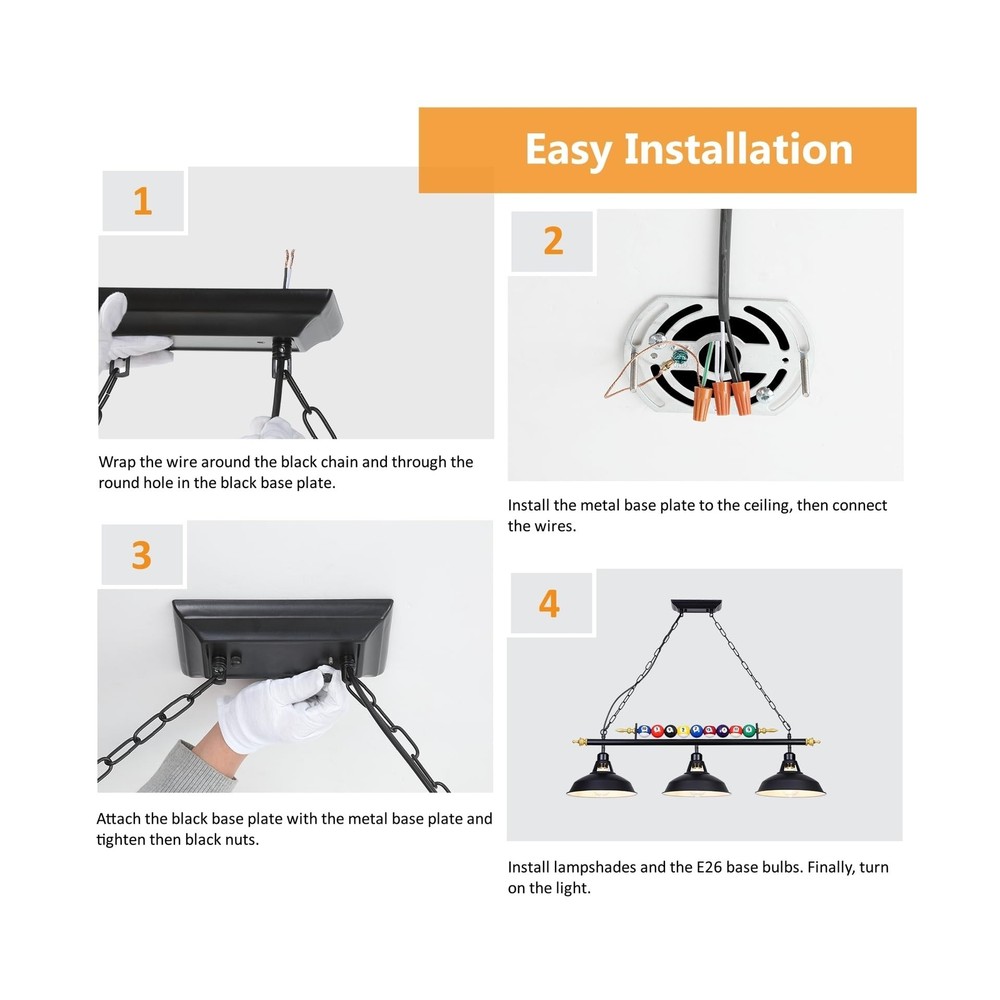 Easy Installation

1

Wrap the wire around the black chain and through the round hole in the black base plate.

2

Install the metal base plate to the ceiling, then connect the wires.

3

Attach the black base plate with the metal base plate and tighten then black nuts.

4

Install lampshades and the E26 base bulbs. Finally, turn on the light.