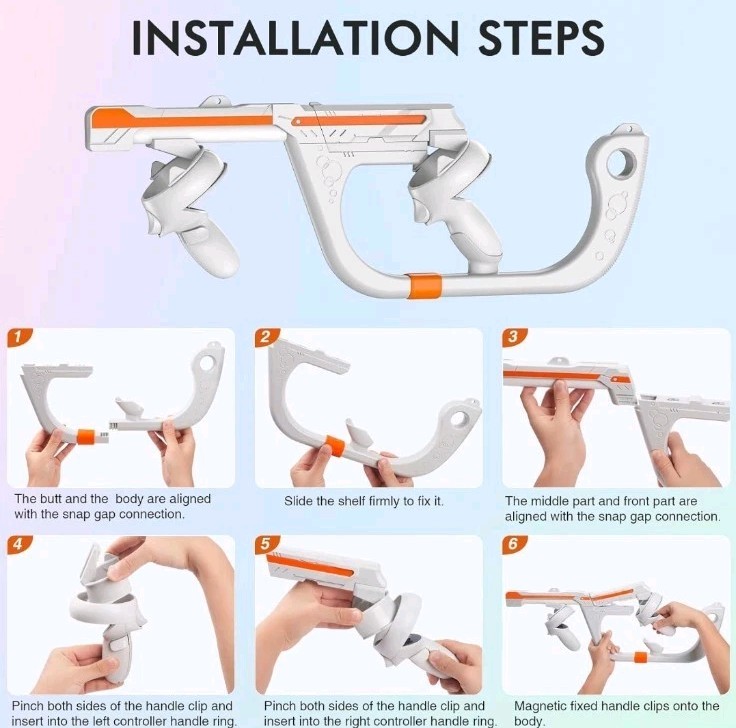 INSTALLATION STEPS

1

The butt and the body are aligned with the snap gap connection.

2

Slide the shelf firmly to fix it.

3

The middle part and front part are aligned with the snap gap connection.

4

Pinch both sides of the handle clip and insert into the left controller handle ring.

5

Pinch both sides of the handle clip and insert into the right controller handle ring.

6

Magnetic fixed handle clips onto the body.