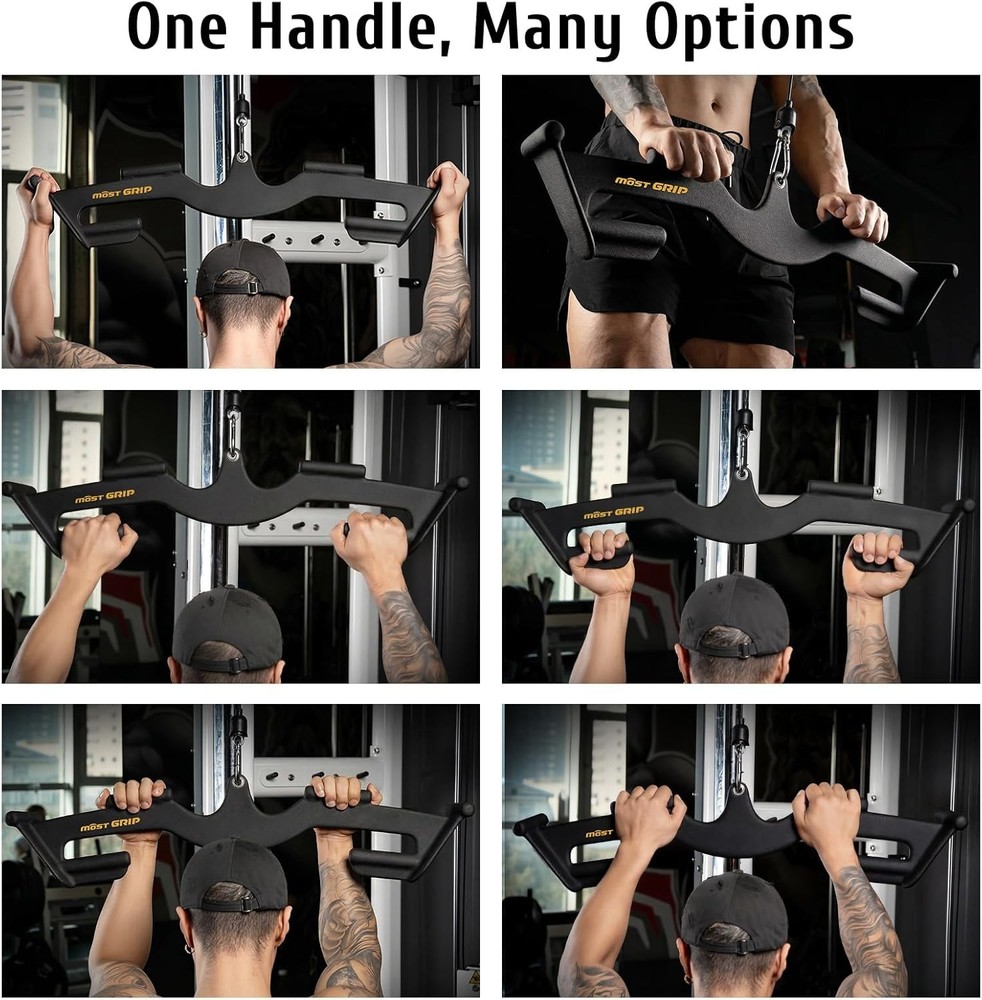 One Handle, Many Options

MOST GRIP

MOST GRIP

MOST GRIP

MOST GRIP

MOST GRIP

MOST