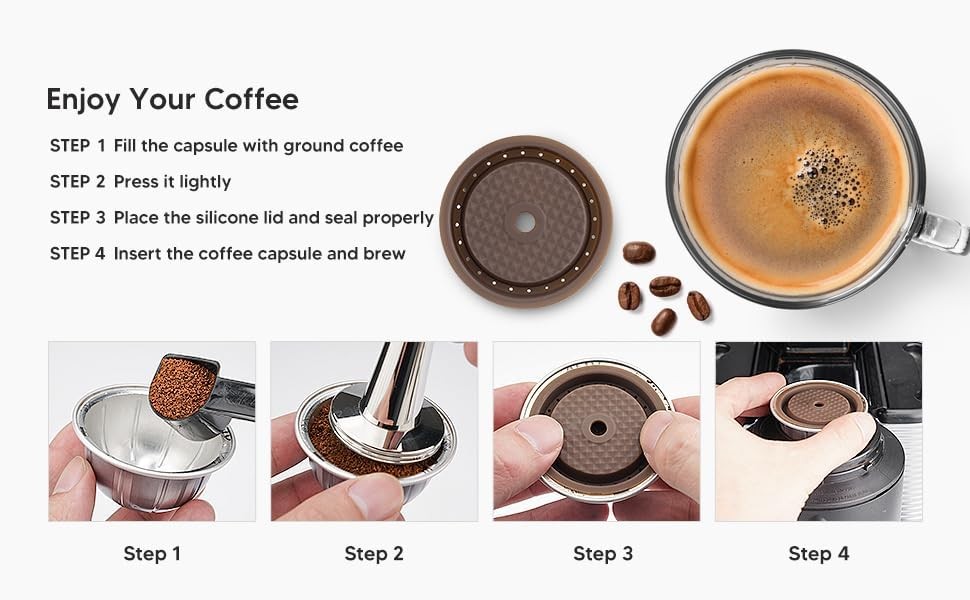 Enjoy Your Coffee

STEP 1 Fill the capsule with ground coffee

STEP 2 Press it lightly

STEP 3 Place the silicone lid and seal properly

STEP 4 Insert the coffee capsule and brew

Step 1

Step 2

Step 3

Step 4