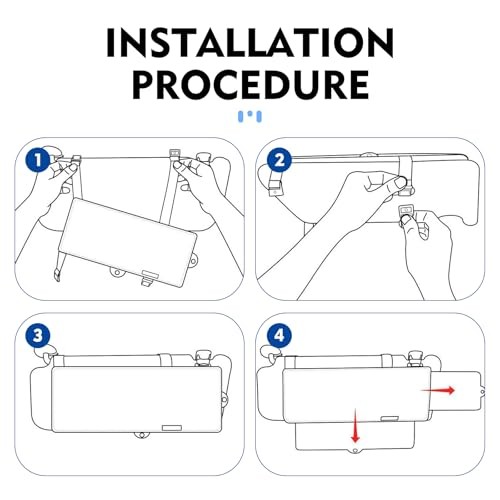 INSTALLATION PROCEDURE

1

2

3

4