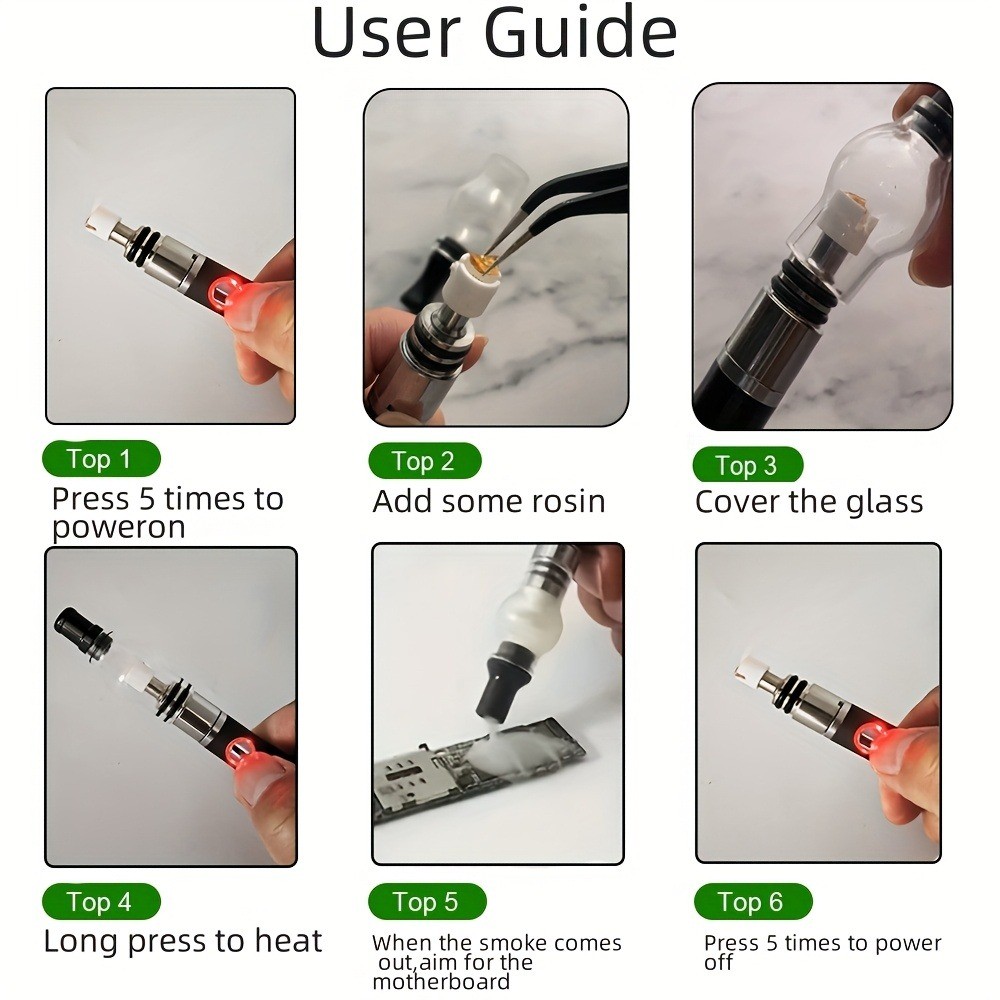 User Guide

Top 1
Press 5 times to poweron

Top 2
Add some rosin

Top 3
Cover the glass

Top 4
Long press to heat

Top 5
When the smoke comes out,aim for the motherboard

Top 6
Press 5 times to power off