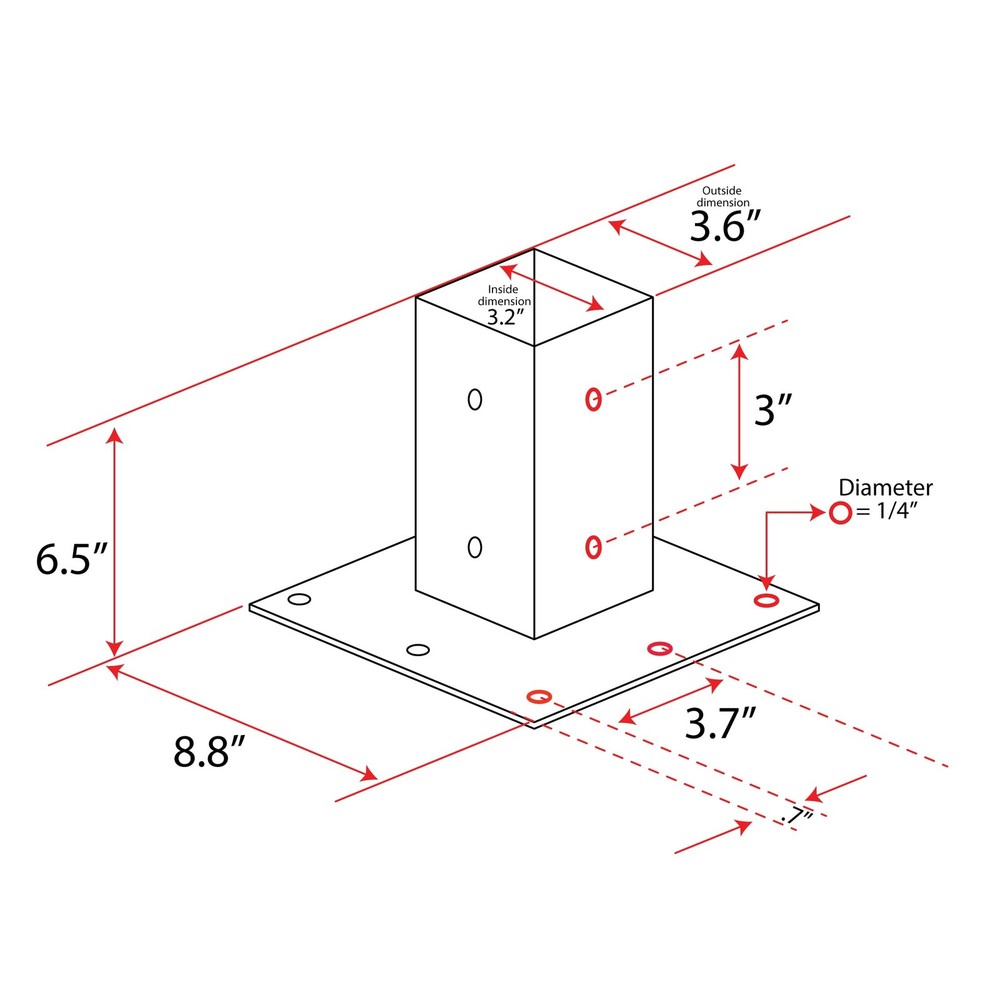 Outside dimension
3.6″

Inside dimension
3.2″

3″

Diameter
= 1/4″

6.5″

3.7″

8.8″

.7″