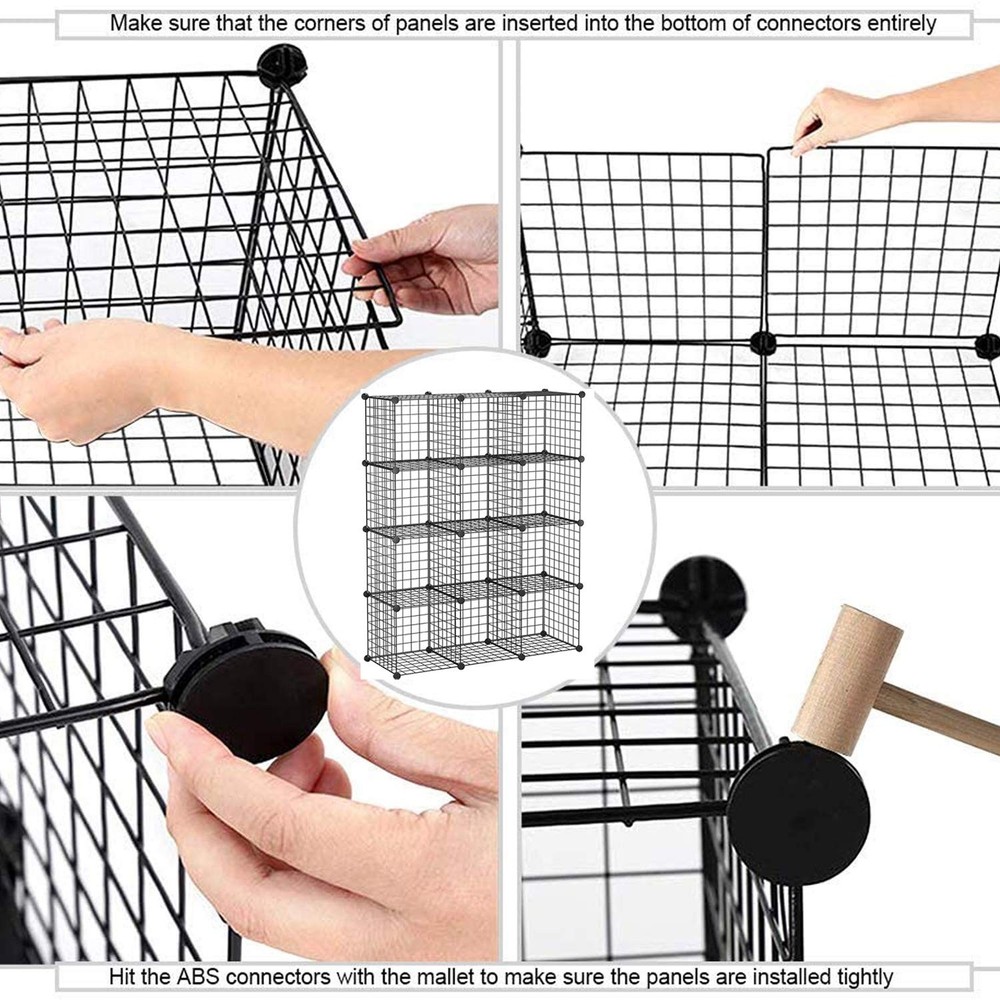 Make sure that the corners of panels are inserted into the bottom of connectors entirely

Hit the ABS connectors with the mallet to make sure the panels are installed tightly