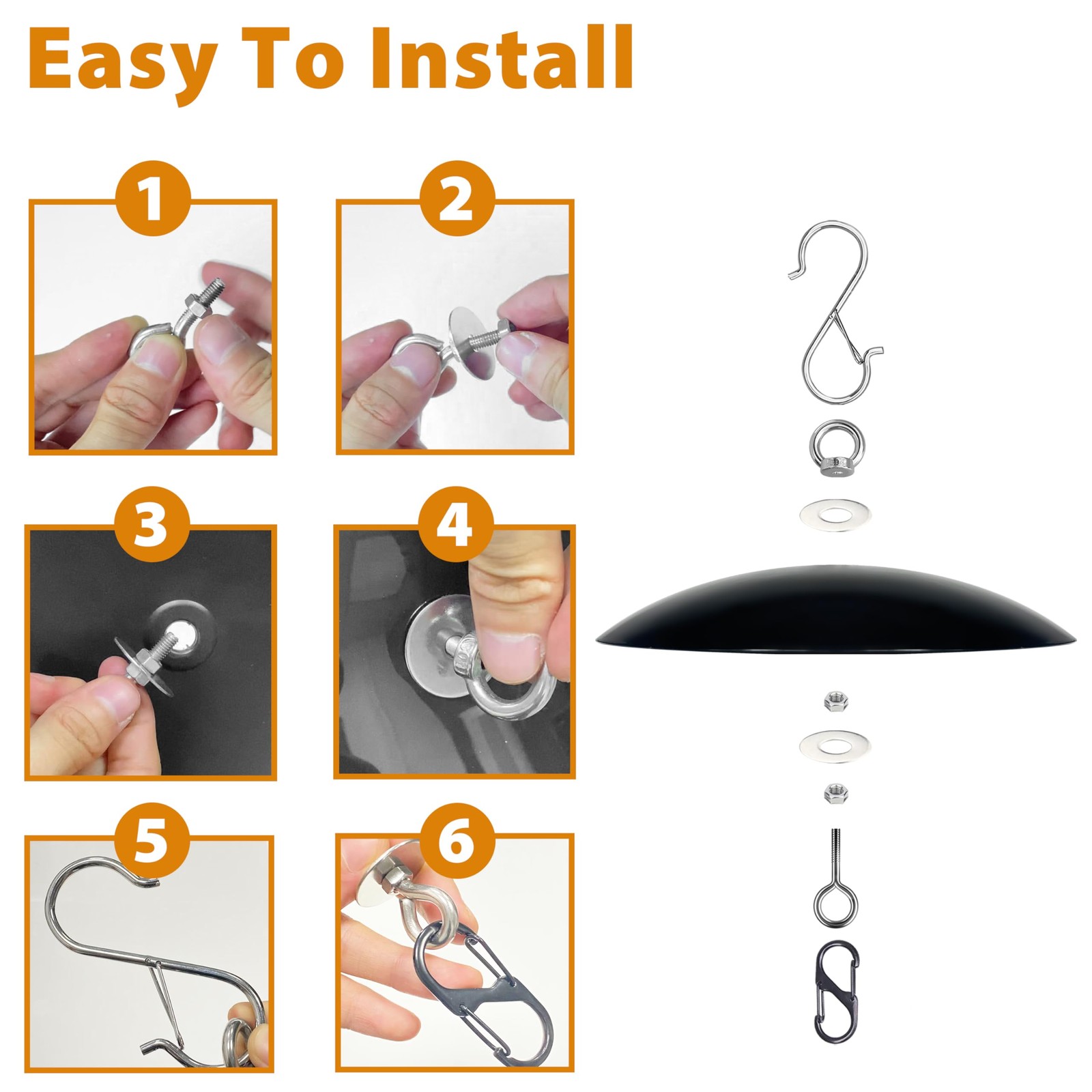 Easy To Install

1

2

3

4

5

6