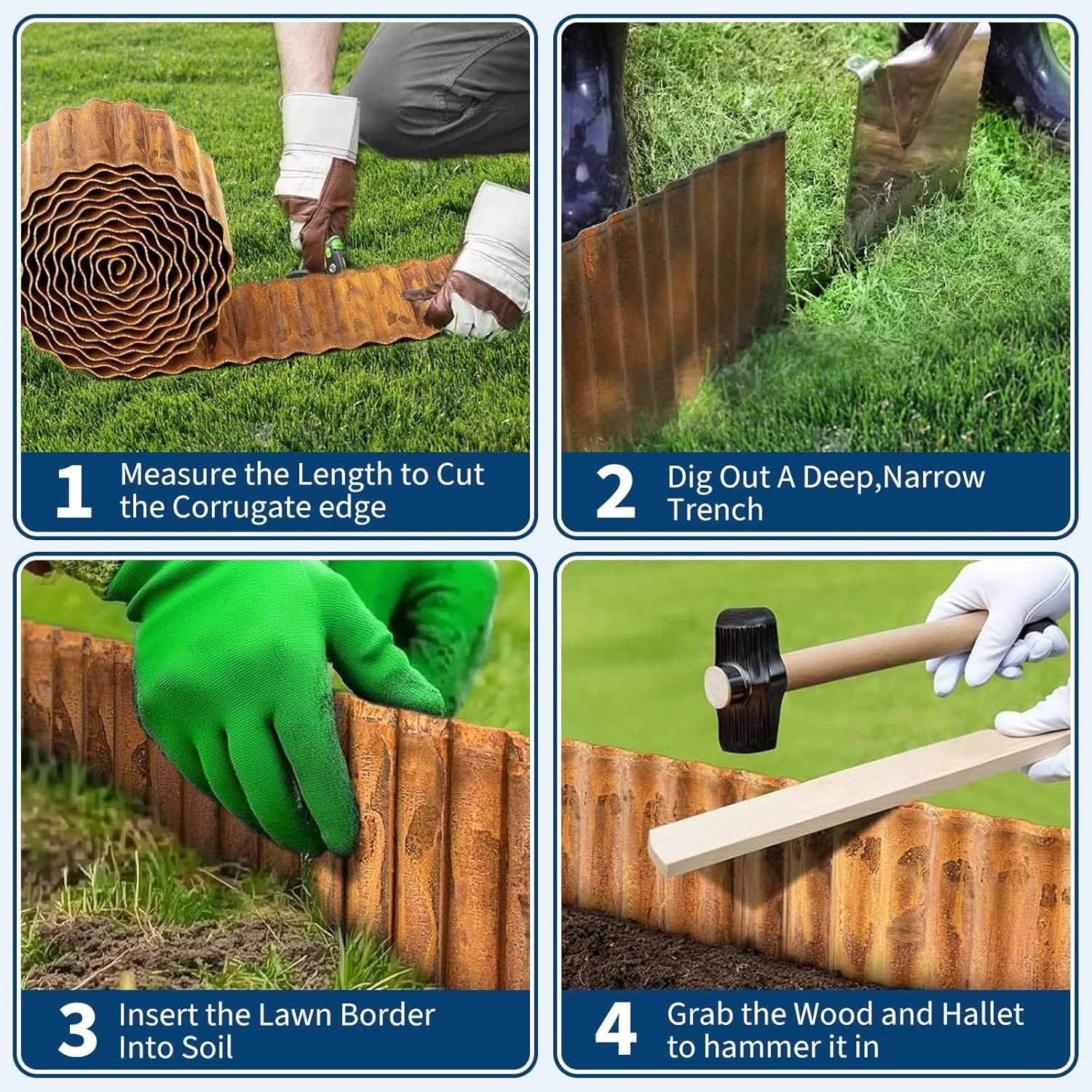 1 Measure the Length to Cut the Corrugate edge

2 Dig Out A Deep,Narrow Trench

3 Insert the Lawn Border Into Soil

4 Grab the Wood and Hallet to hammer it in