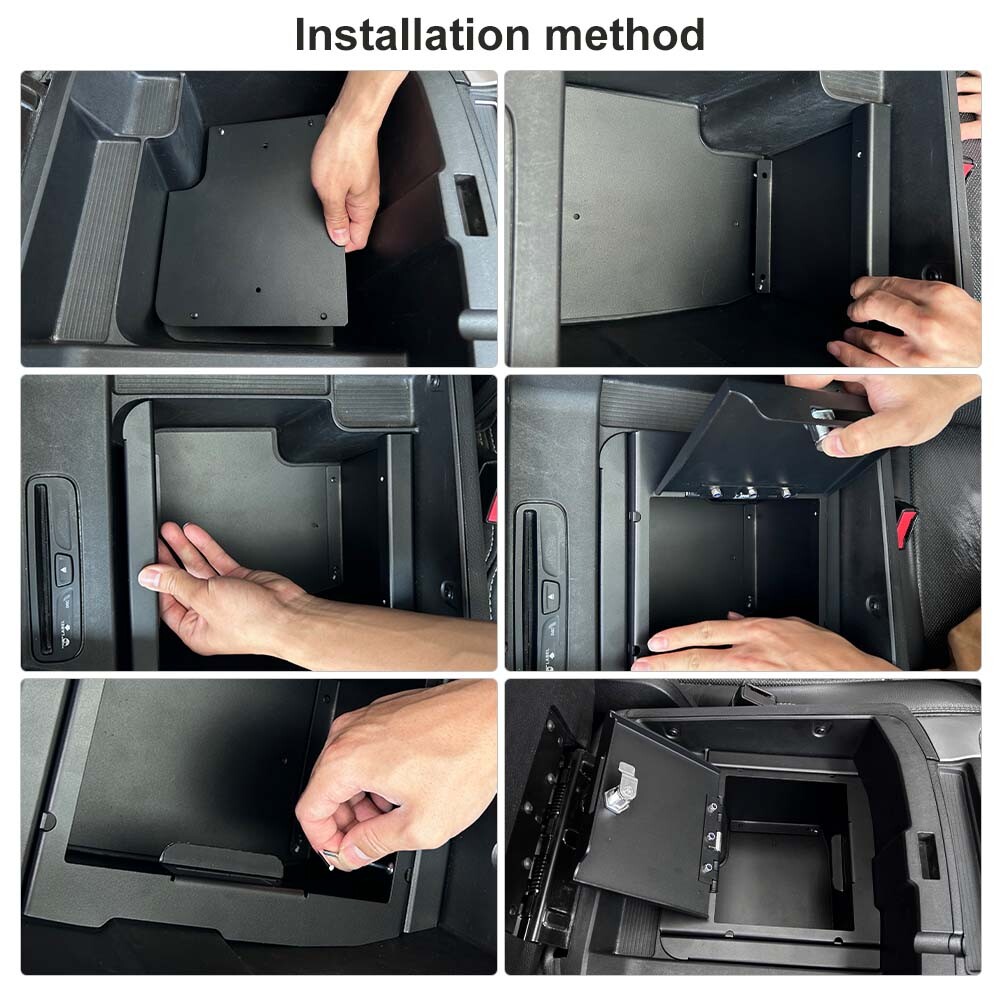 Installation method