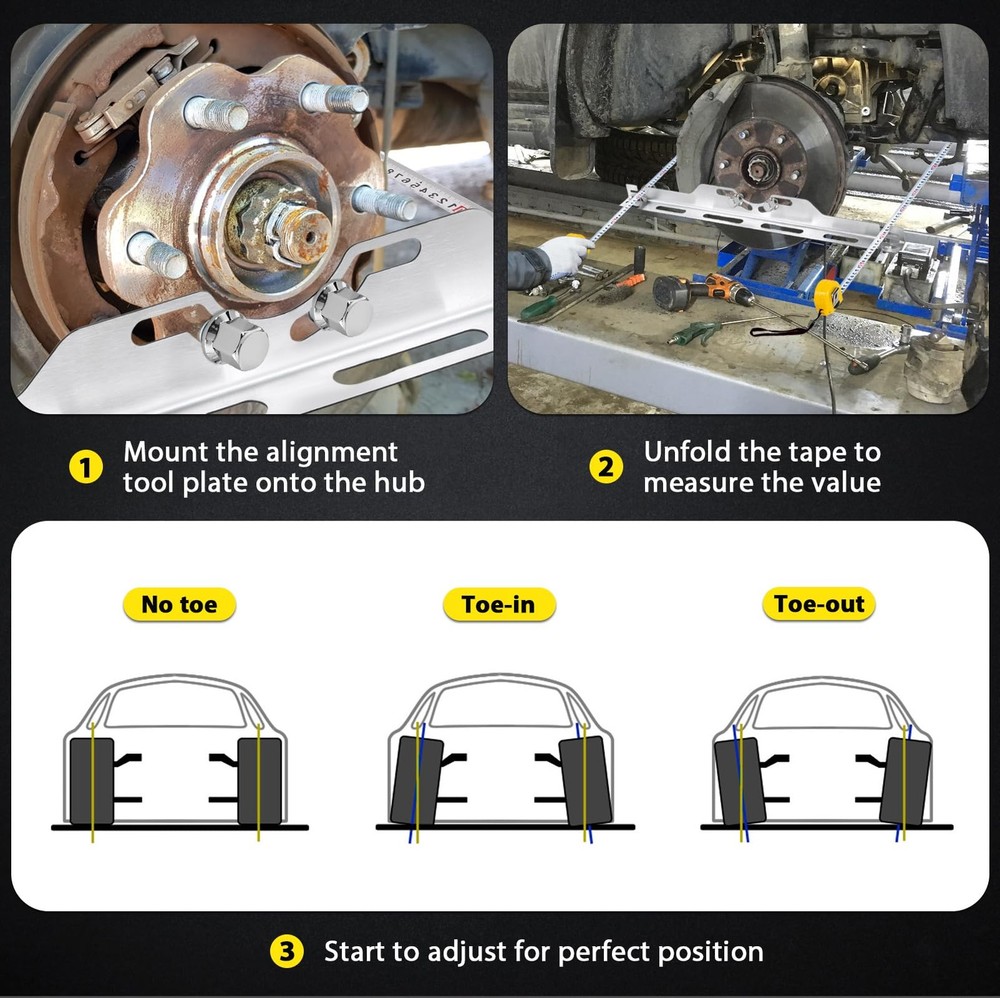 1 Mount the alignment tool plate onto the hub

2 Unfold the tape to measure the value

No toe

Toe-in

Toe-out

3 Start to adjust for perfect position