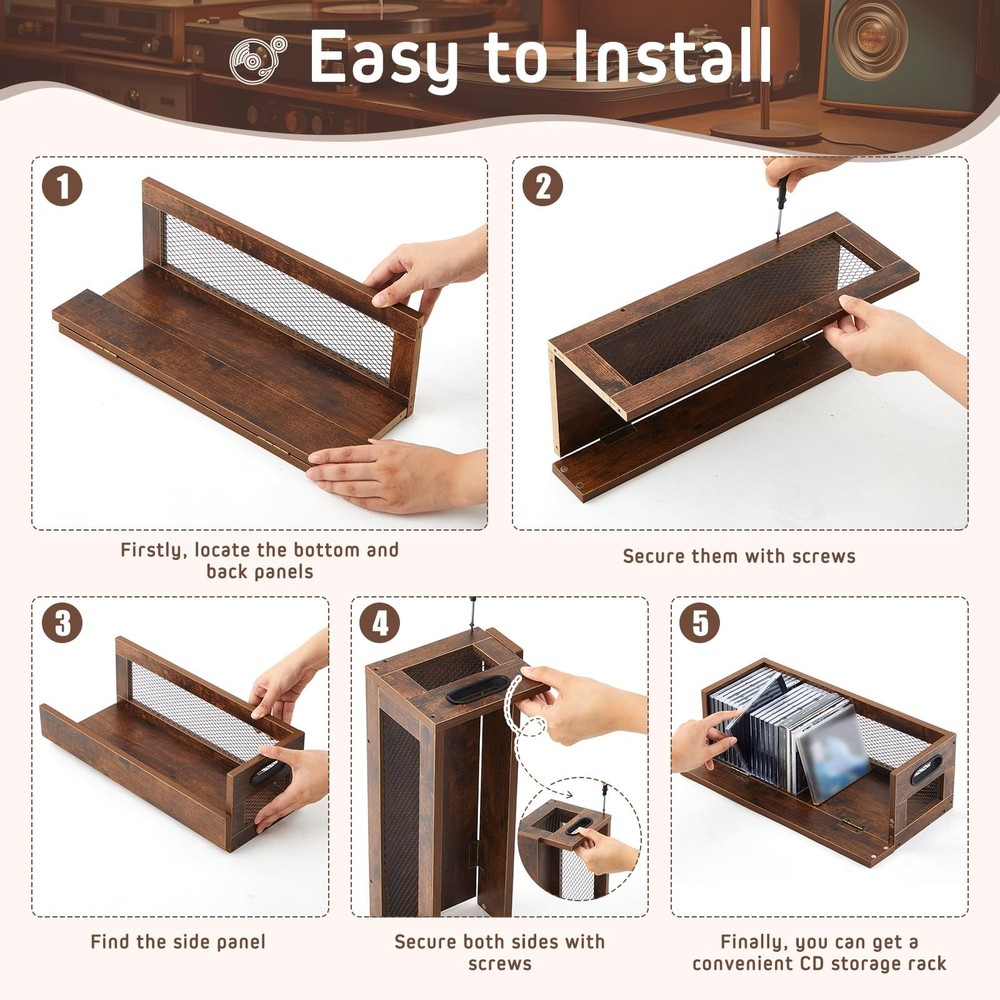 Easy to Install

1

Firstly, locate the bottom and back panels

2

Secure them with screws

3

Find the side panel

4

Secure both sides with screws

5

Finally, you can get a convenient CD storage rack