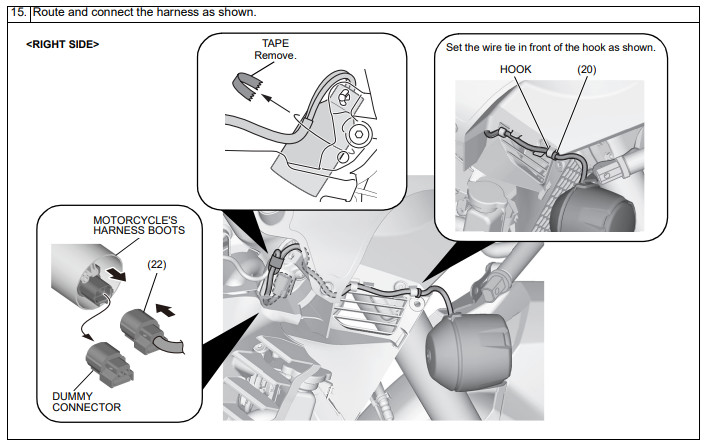 15. Route and connect the harness as shown.

<RIGHT SIDE>

TAPE
Remove.

Set the wire tie in front of the hook as shown.

HOOK

(20)

MOTORCYCLE'S HARNESS BOOTS

(22)

DUMMY CONNECTOR