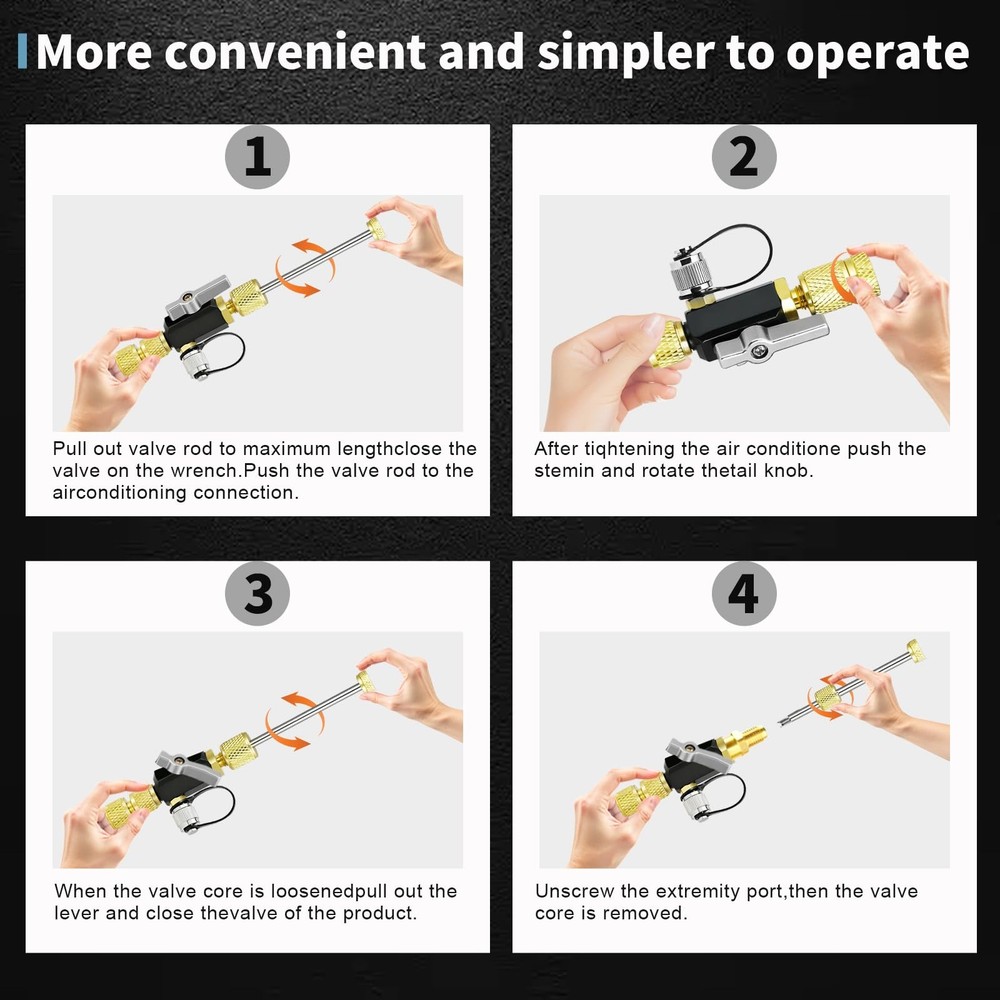 More convenient and simpler to operate

1

Pull out valve rod to maximum lengthclose the valve on the wrench.Push the valve rod to the airconditioning connection.

2

After tiqhtening the air conditione push the stemin and rotate thetail knob.

3

When the valve core is loosenedpull out the lever and close thevalve of the product.

4

Unscrew the extremity port,then the valve core is removed.