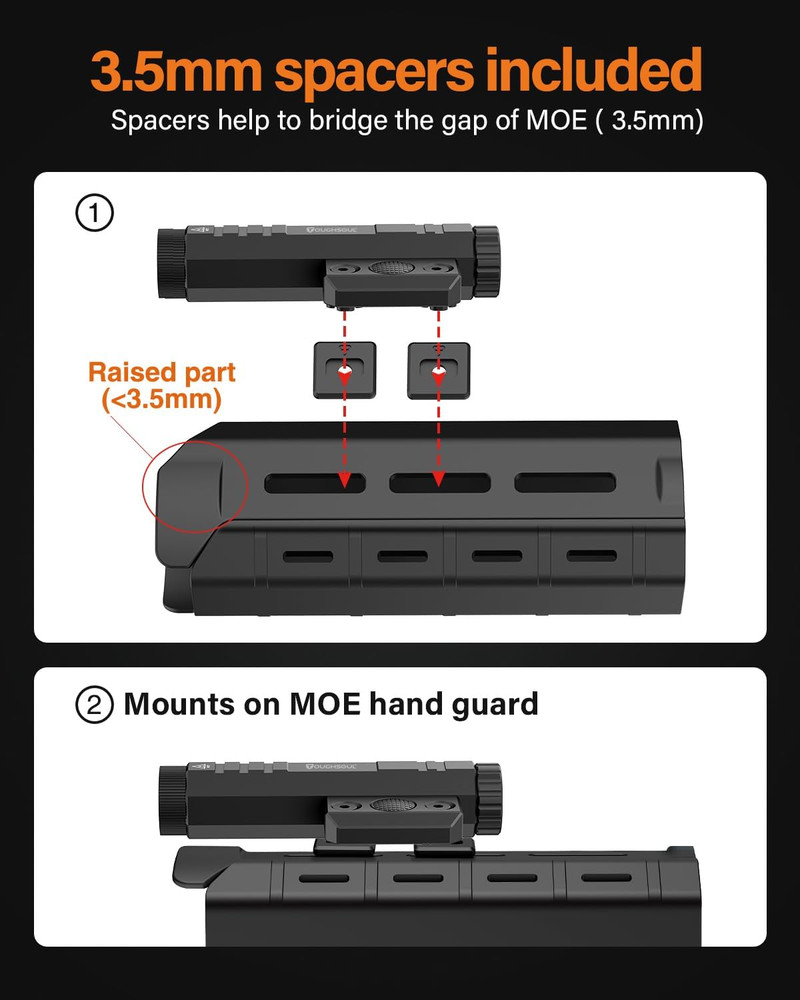 3.5mm spacers included

Spacers help to bridge the gap of MOE ( 3.5mm)

①

TOUCHSOUL

Raised part (<3.5mm)

② Mounts on MOE hand guard

TOUCHSOUL