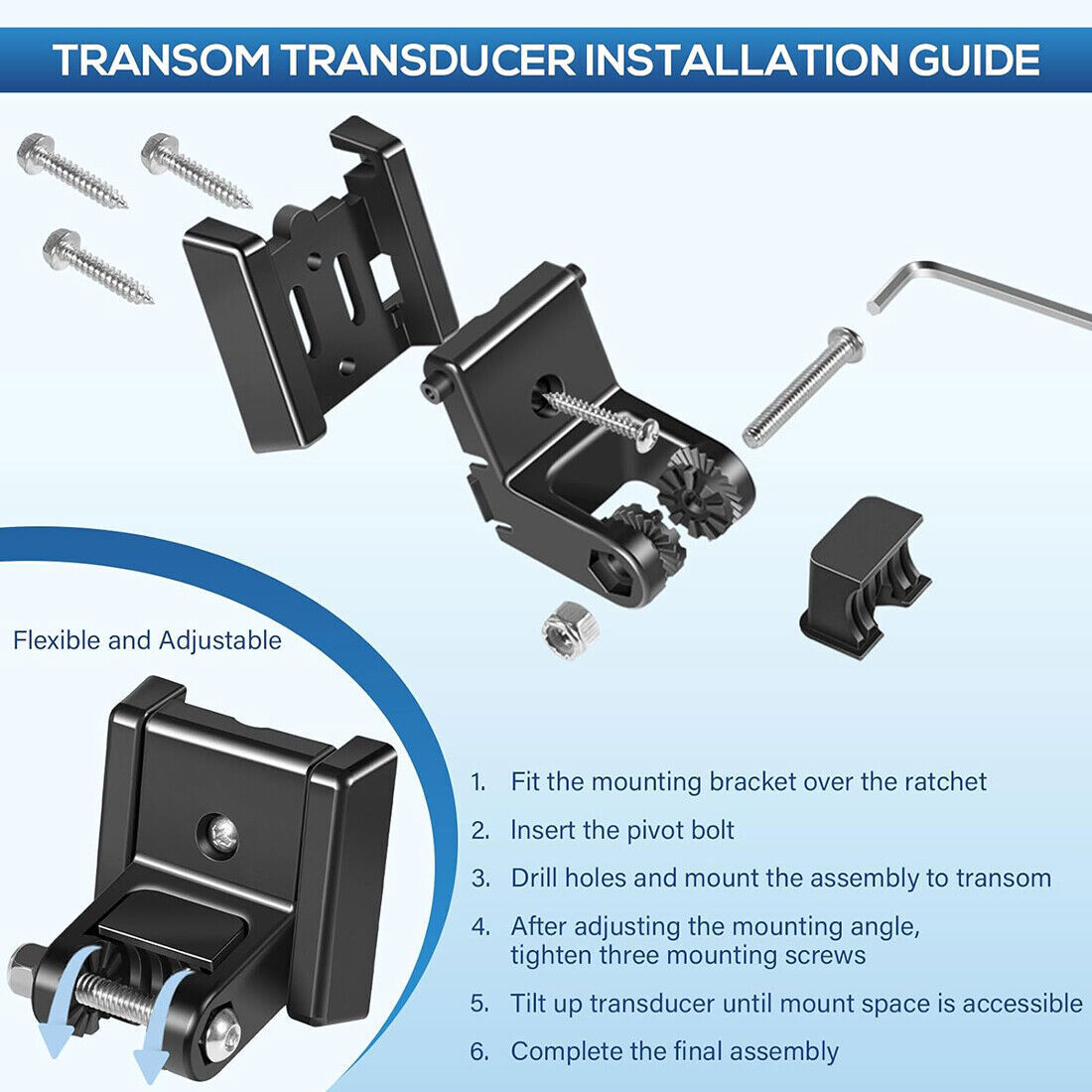 TRANSOM TRANSDUCER INSTALLATION GUIDE

Flexible and Adjustable

1. Fit the mounting bracket over the ratchet
2. Insert the pivot bolt
3. Drill holes and mount the assembly to transom
4. After adjusting the mounting angle, tighten three mounting screws
5. Tilt up transducer until mount space is accessible
6. Complete the final assembly