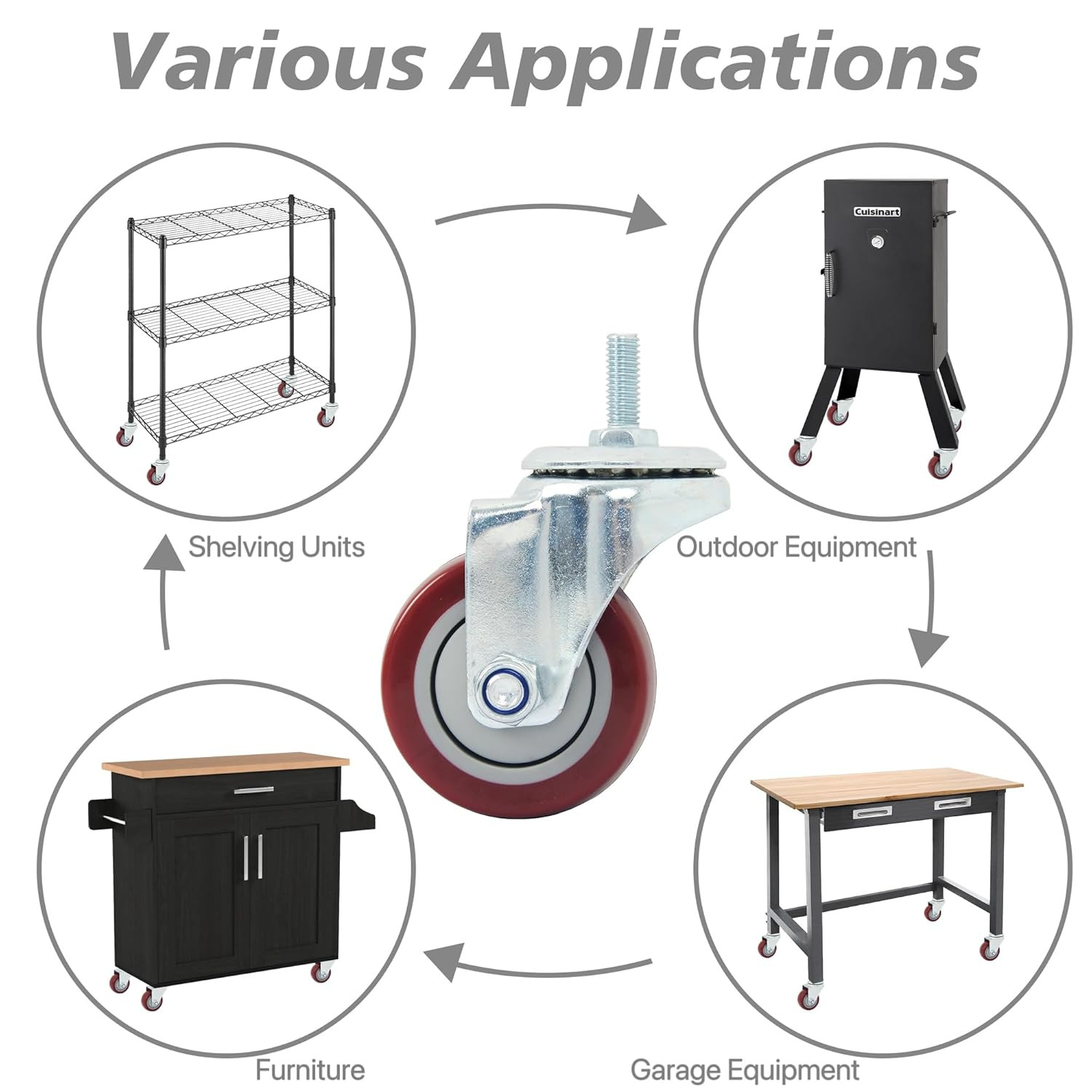 Various Applications

Cuisinart

Shelving Units

Outdoor Equipment

Furniture

Garage Equipment