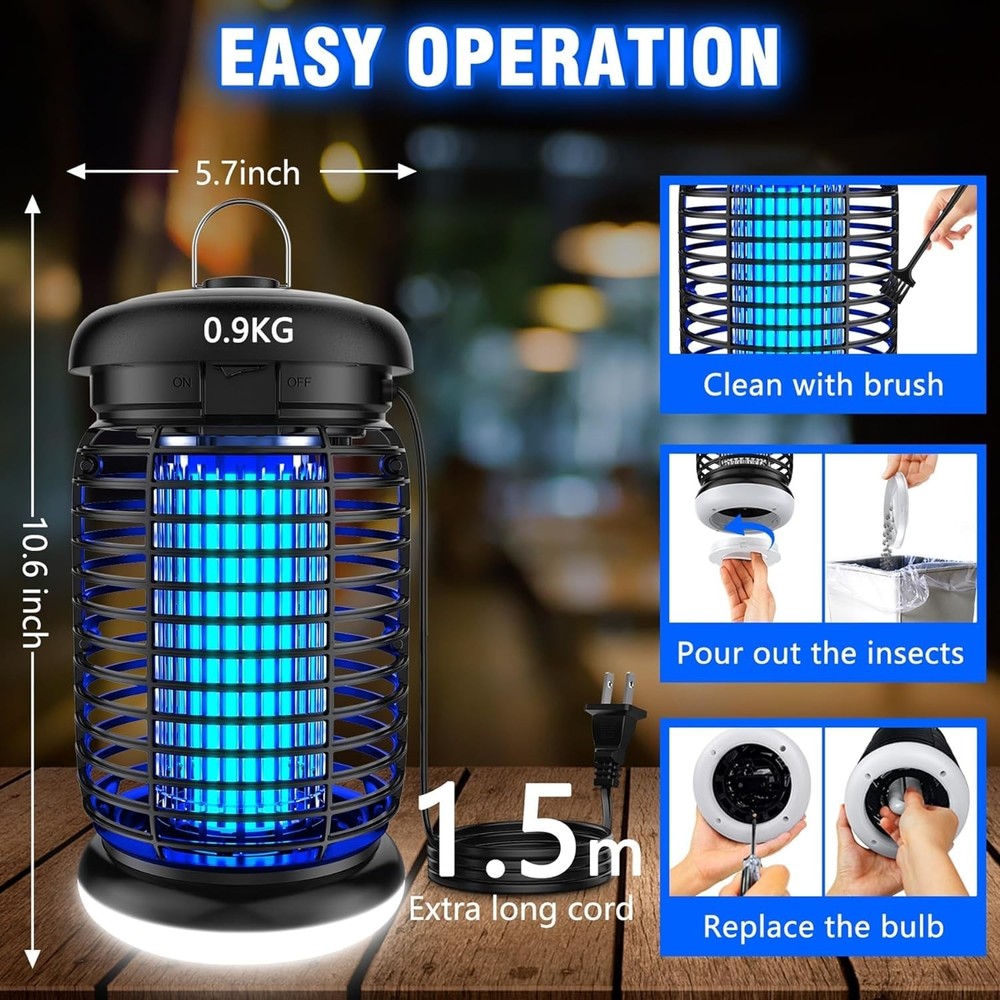 EASY OPERATION

5.7inch

10.6 inch

0.9KG

ON OFF

1.5m
Extra long cord

Clean with brush

Pour out the insects

Replace the bulb