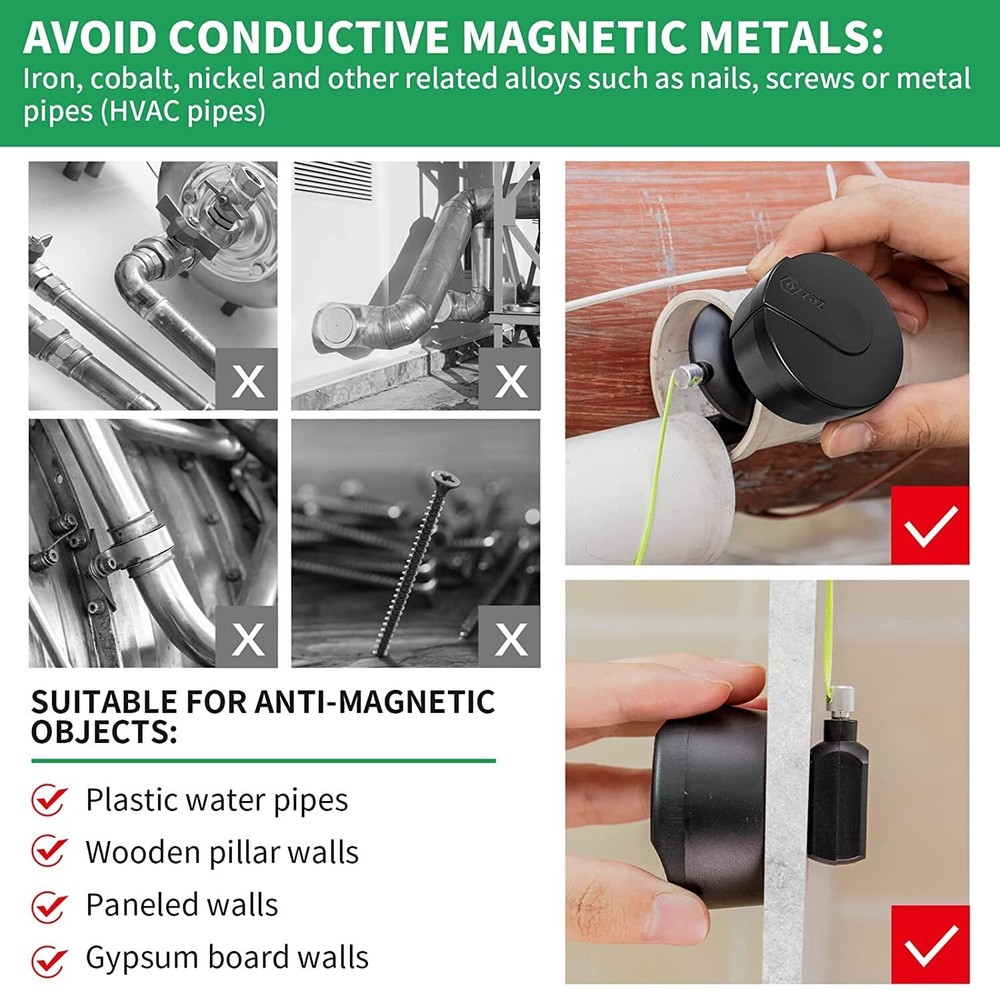 AVOID CONDUCTIVE MAGNETIC METALS:
Iron, cobalt, nickel and other related alloys such as nails, screws or metal pipes (HVAC pipes)

X

X

X

X

SUITABLE FOR ANTI-MAGNETIC OBJECTS:

Plastic water pipes
Wooden pillar walls
Paneled walls
Gypsum board walls