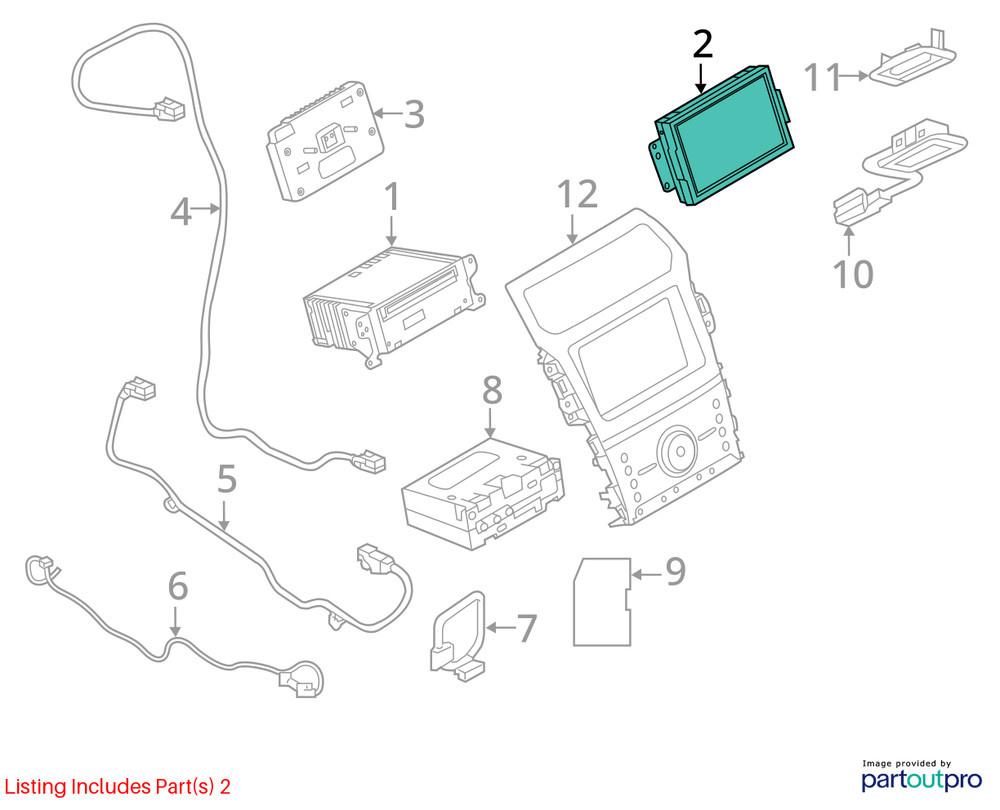 2
11
3
4
1
12
10
8
5
9
6
7
Listing Includes Part(s) 2
Image provided by
partoutpro