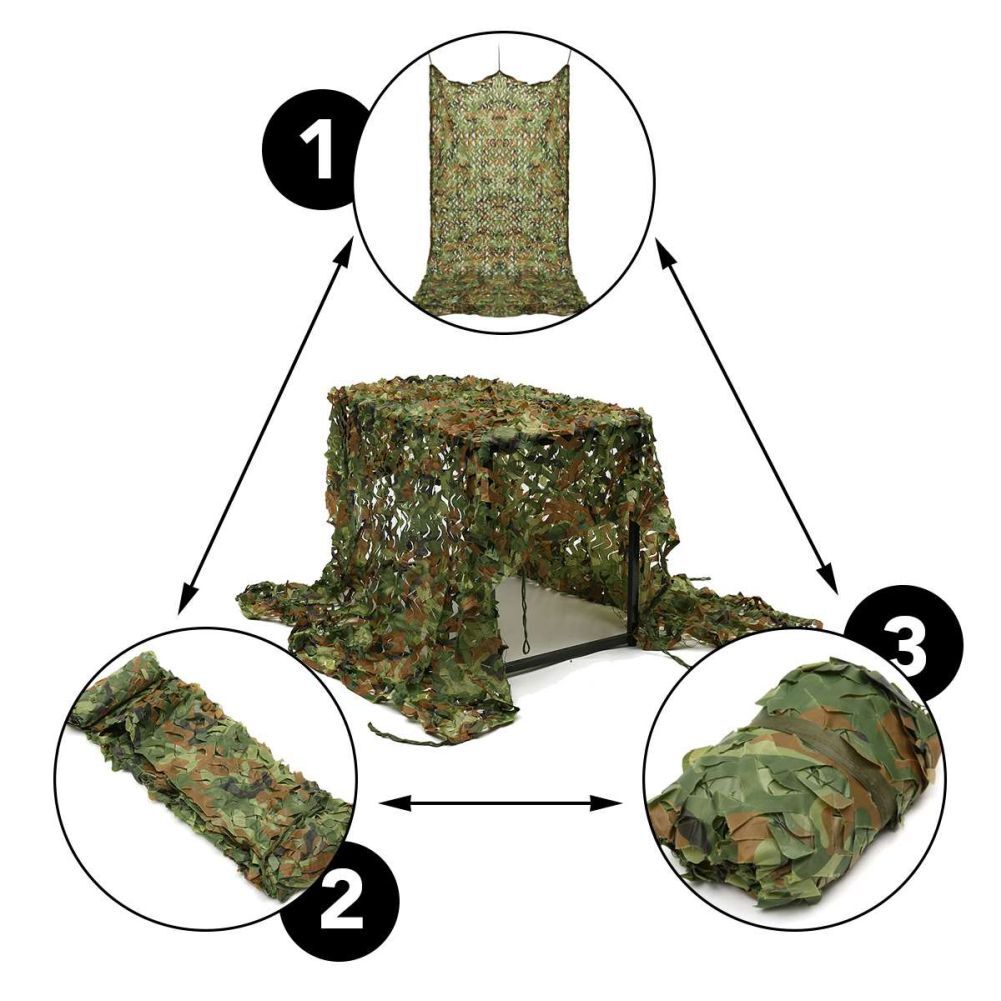 1

2

3