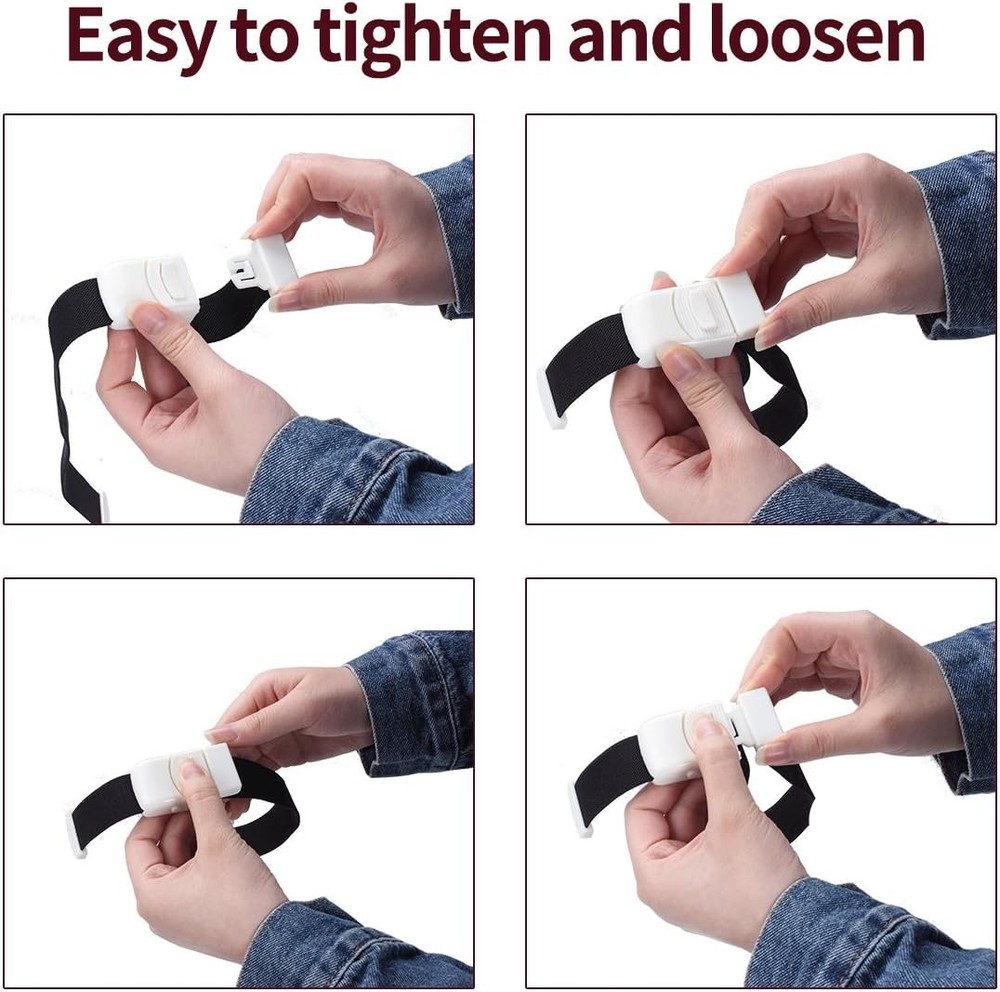 Easy to tighten and loosen