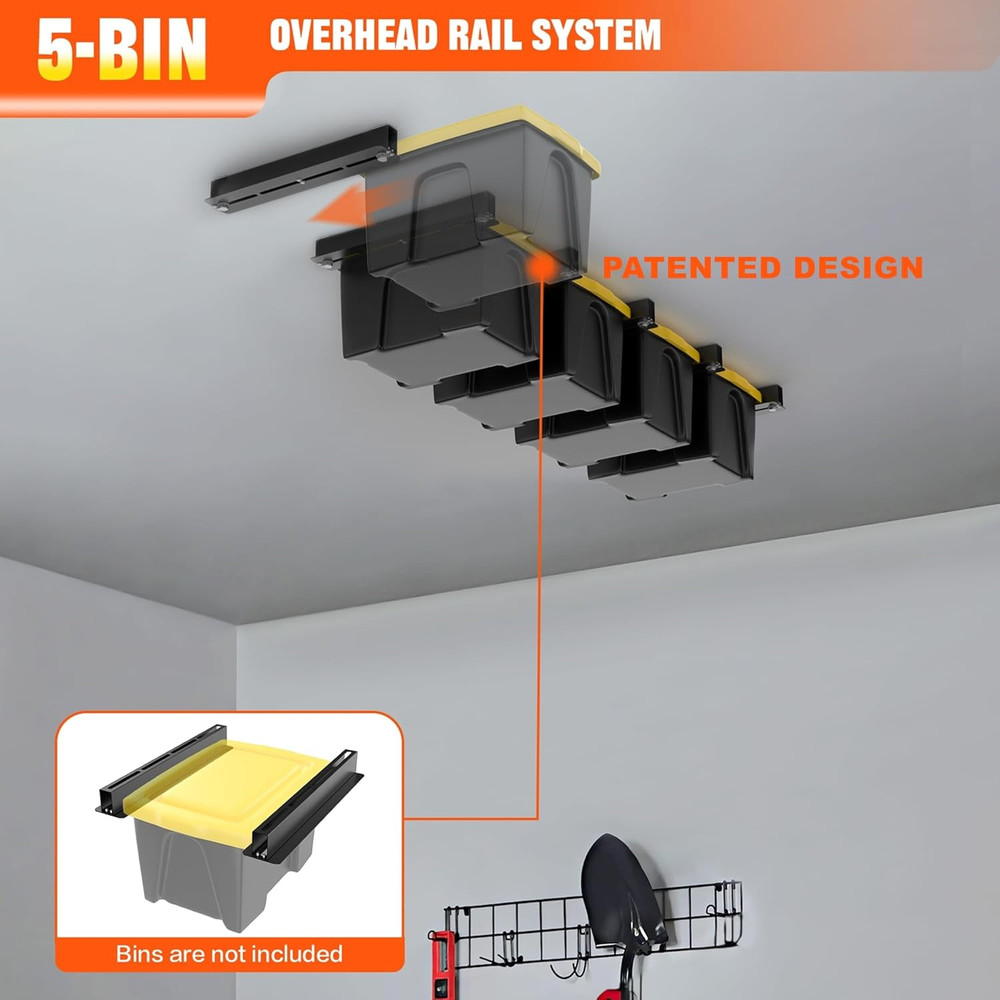 5-BIN OVERHEAD RAIL SYSTEM

PATENTED DESIGN

Bins are not included