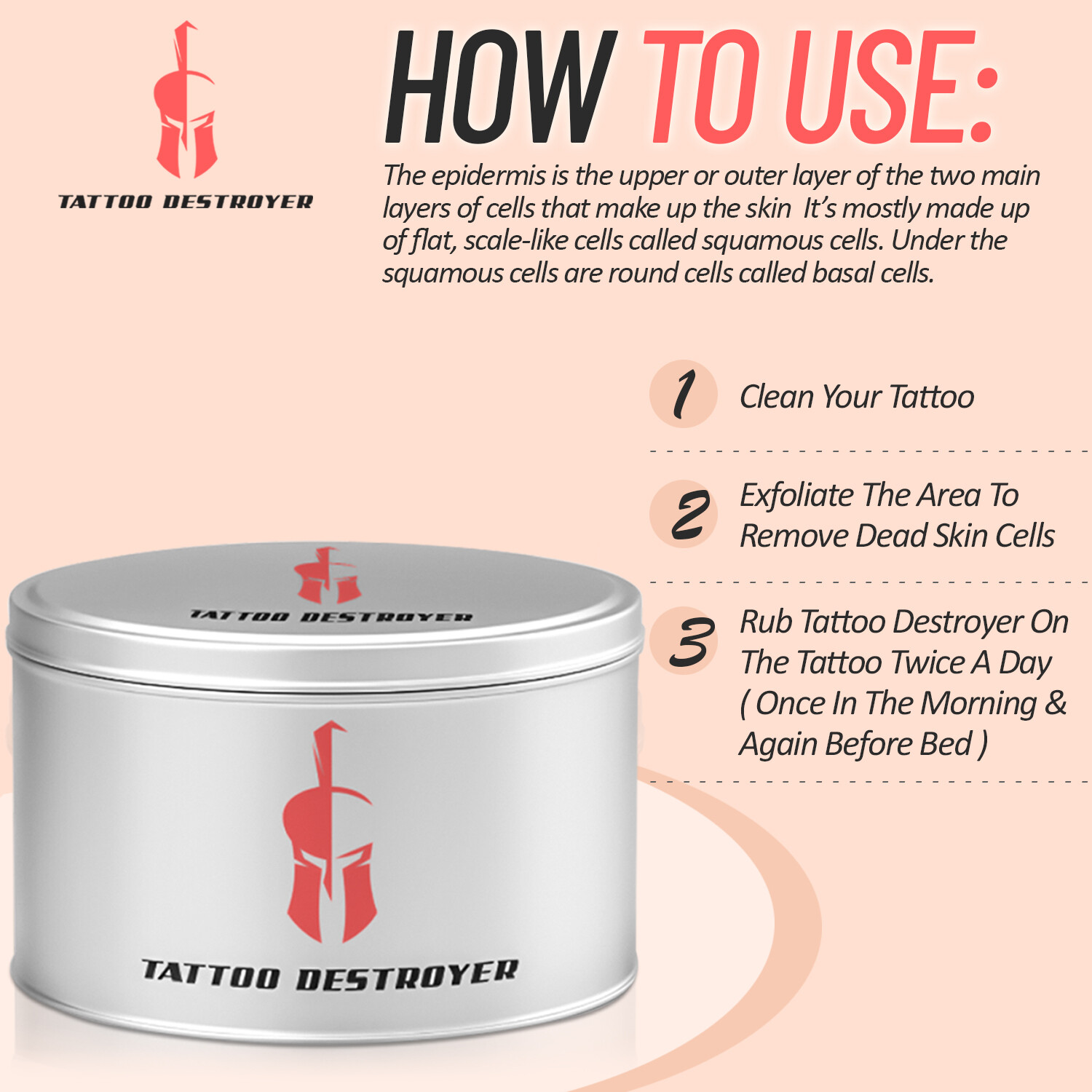 TATTOO DESTROYER

HOW TO USE:

The epidermis is the upper or outer layer of the two main layers of cells that make up the skin It's mostly made up of flat, scale-like cells called squamous cells. Under the squamous cells are round cells called basal cells.

1 Clean Your Tattoo

2 Exfoliate The Area To Remove Dead Skin Cells

3 Rub Tattoo Destroyer On The Tattoo Twice A Day ( Once In The Morning & Again Before Bed )

TATTOO DESTROYER

TATTOO DESTROYER