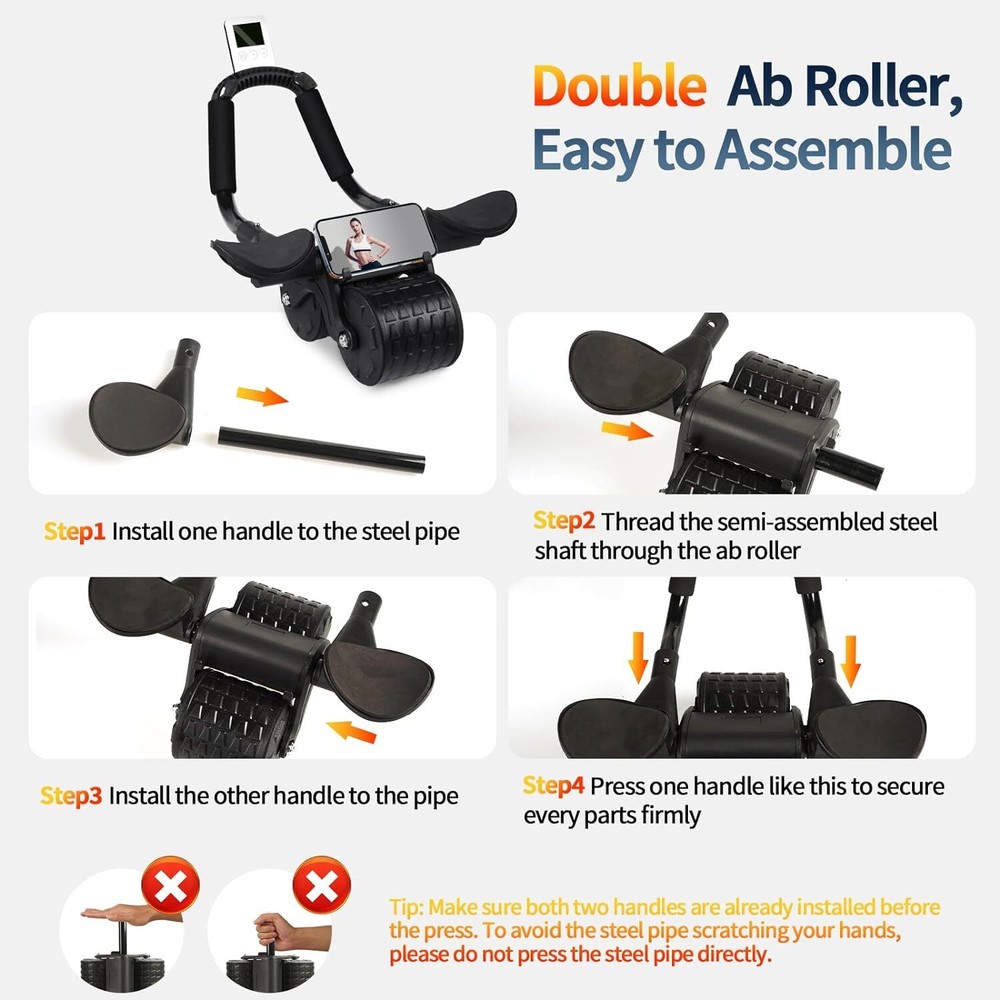 Double Ab Roller, Easy to Assemble

Step1 Install one handle to the steel pipe

Step2 Thread the semi-assembled steel shaft through the ab roller

Step3 Install the other handle to the pipe

Step4 Press one handle like this to secure every parts firmly

Tip: Make sure both two handles are already installed before the press. To avoid the steel pipe scratching your hands, please do not press the steel pipe directly.