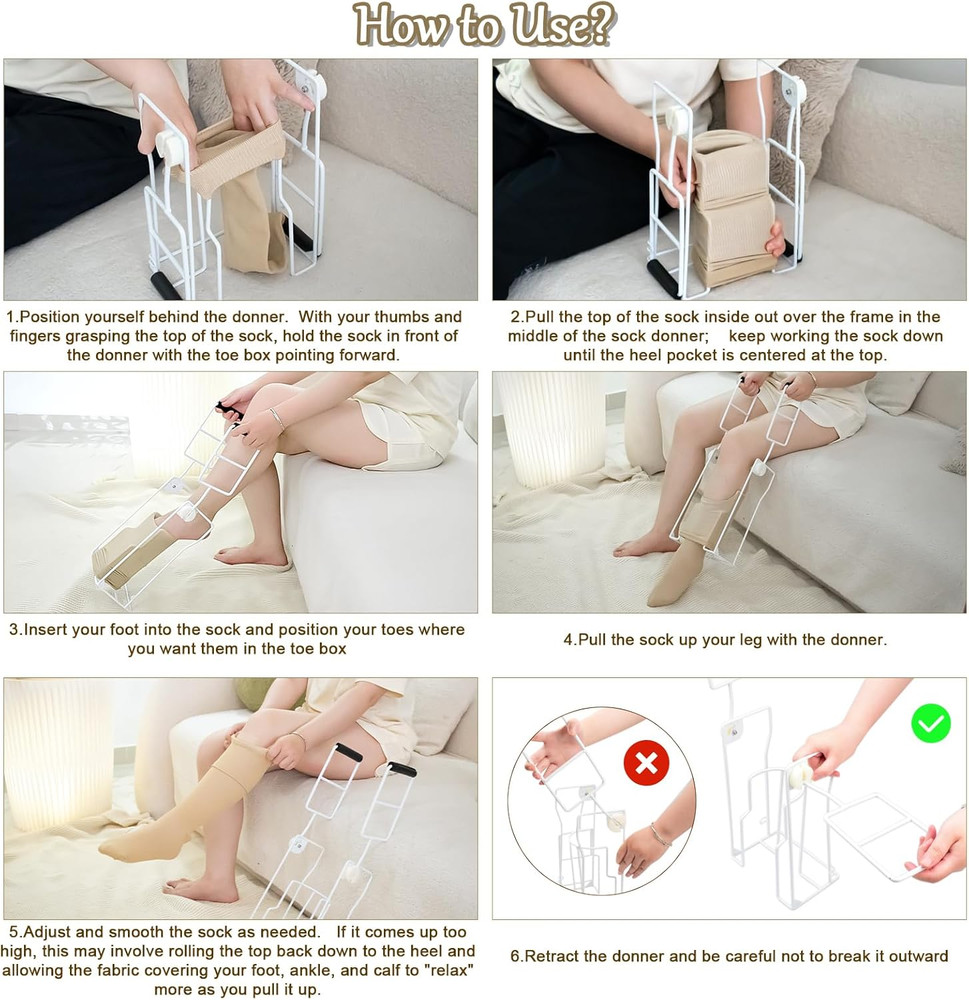 How to Use?

1.Position yourself behind the donner. With your thumbs and fingers grasping the top of the sock, hold the sock in front of the donner with the toe box pointing forward.

2.Pull the top of the sock inside out over the frame in the middle of the sock donner; keep working the sock down until the heel pocket is centered at the top.

3.Insert your foot into the sock and position your toes where you want them in the toe box

4.Pull the sock up your leg with the donner.

5.Adjust and smooth the sock as needed. If it comes up too high, this may involve rolling the top back down to the heel and allowing the fabric covering your foot, ankle, and calf to "relax" more as you pull it up.

6.Retract the donner and be careful not to break it outward