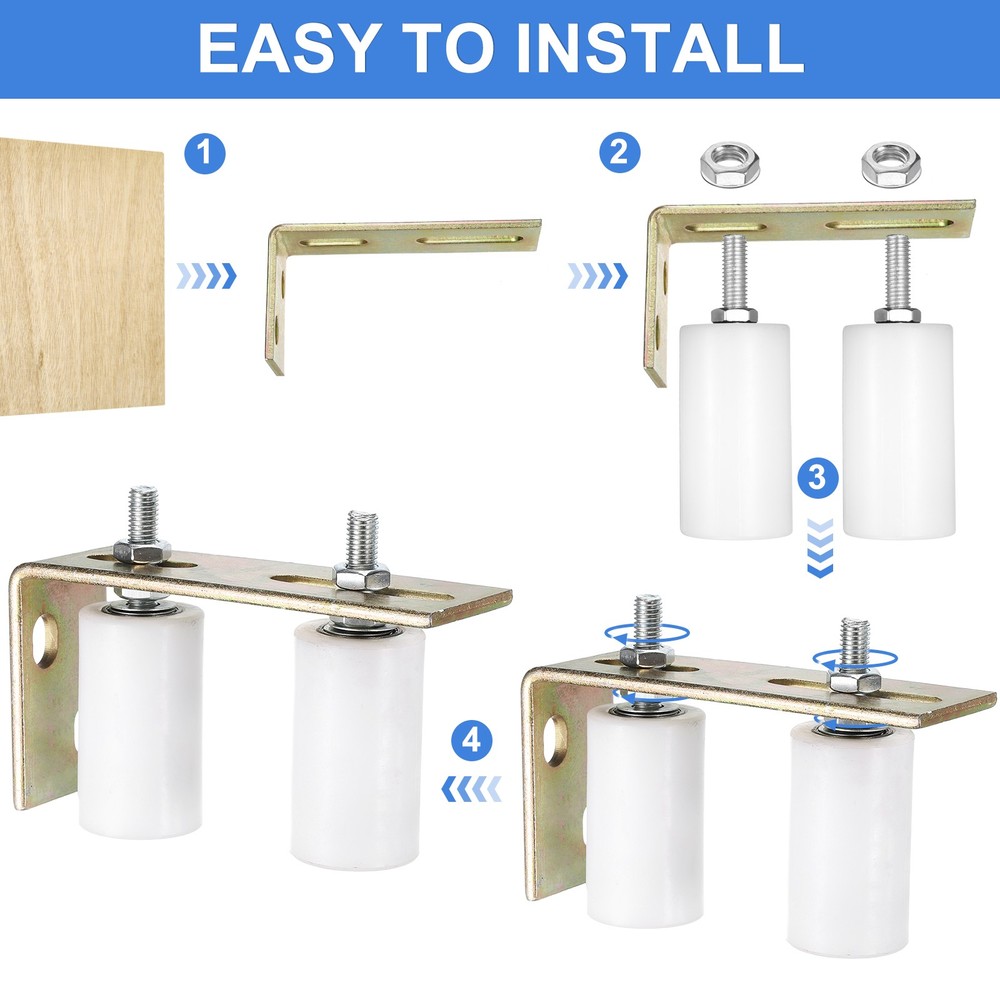 EASY TO INSTALL

1

2

3

4