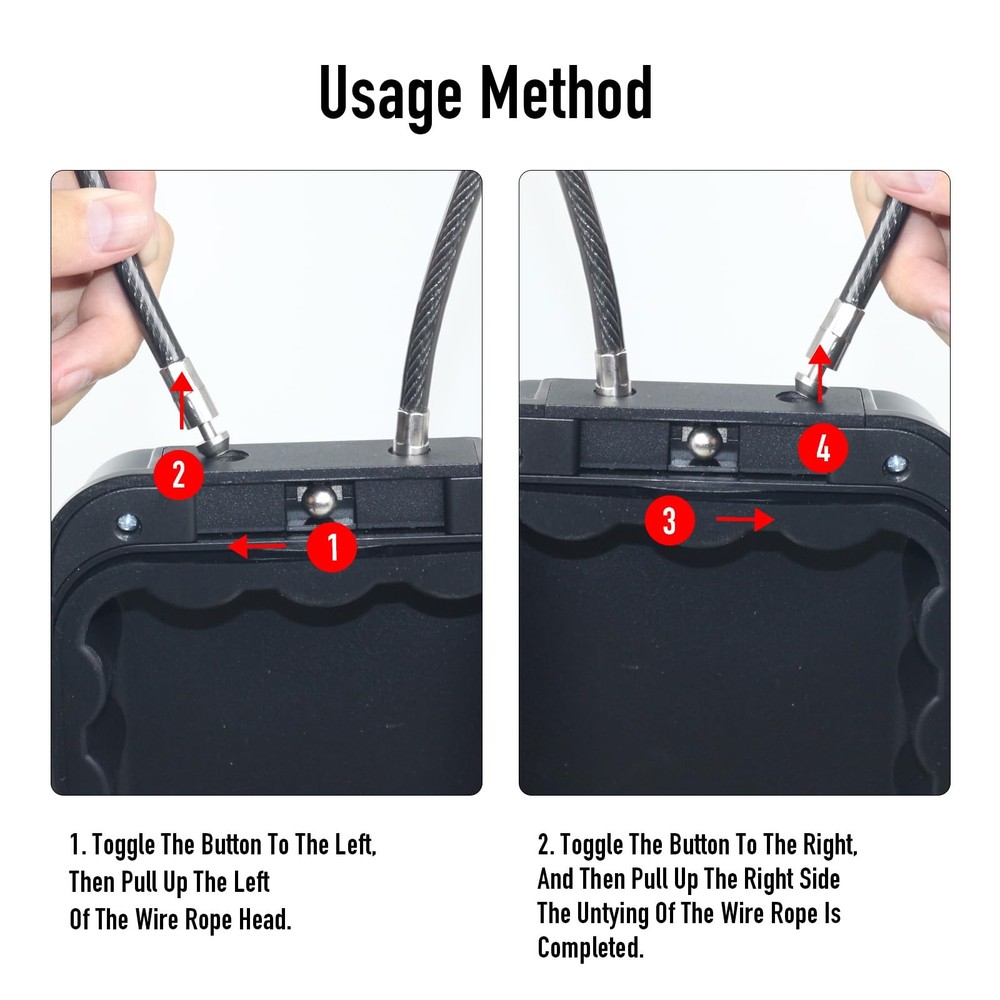 Usage Method

2

1

4

3

1. Toggle The Button To The Left, Then Pull Up The Left Of The Wire Rope Head.

2. Toggle The Button To The Right, And Then Pull Up The Right Side The Untying Of The Wire Rope Is Completed.