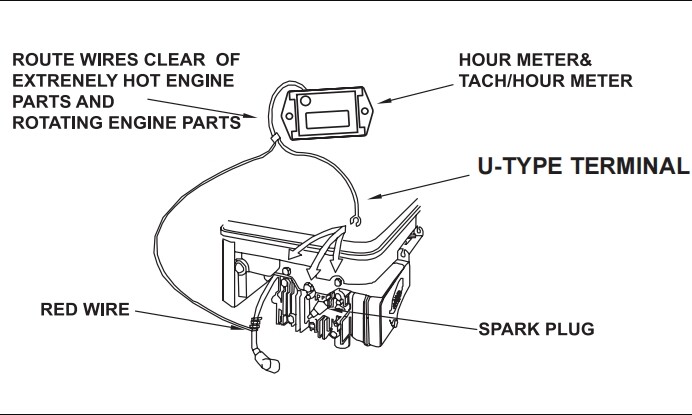 ROUTE WIRES CLEAR OF EXTRENELY HOT ENGINE PARTS AND ROTATING ENGINE PARTS

HOUR METER& TACH/HOUR METER

U-TYPE TERMINAL

RED WIRE

SPARK PLUG