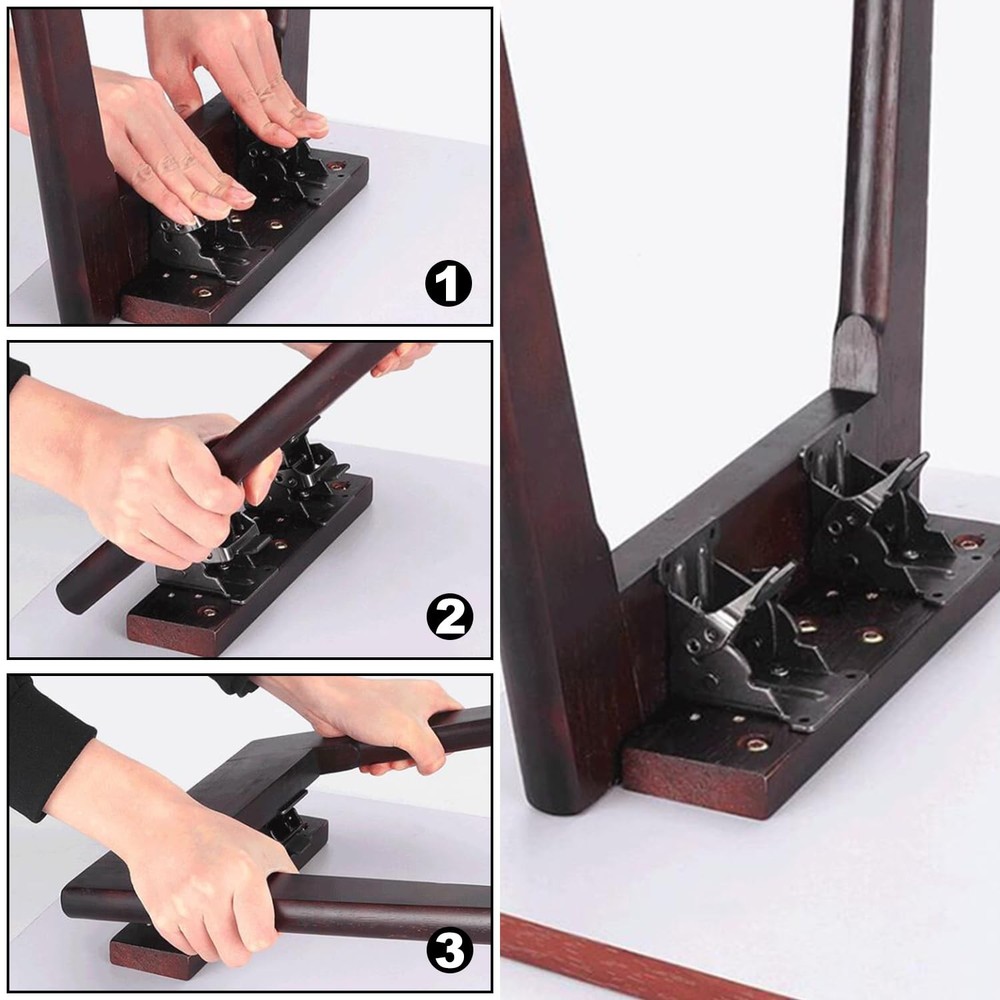 1
2
3