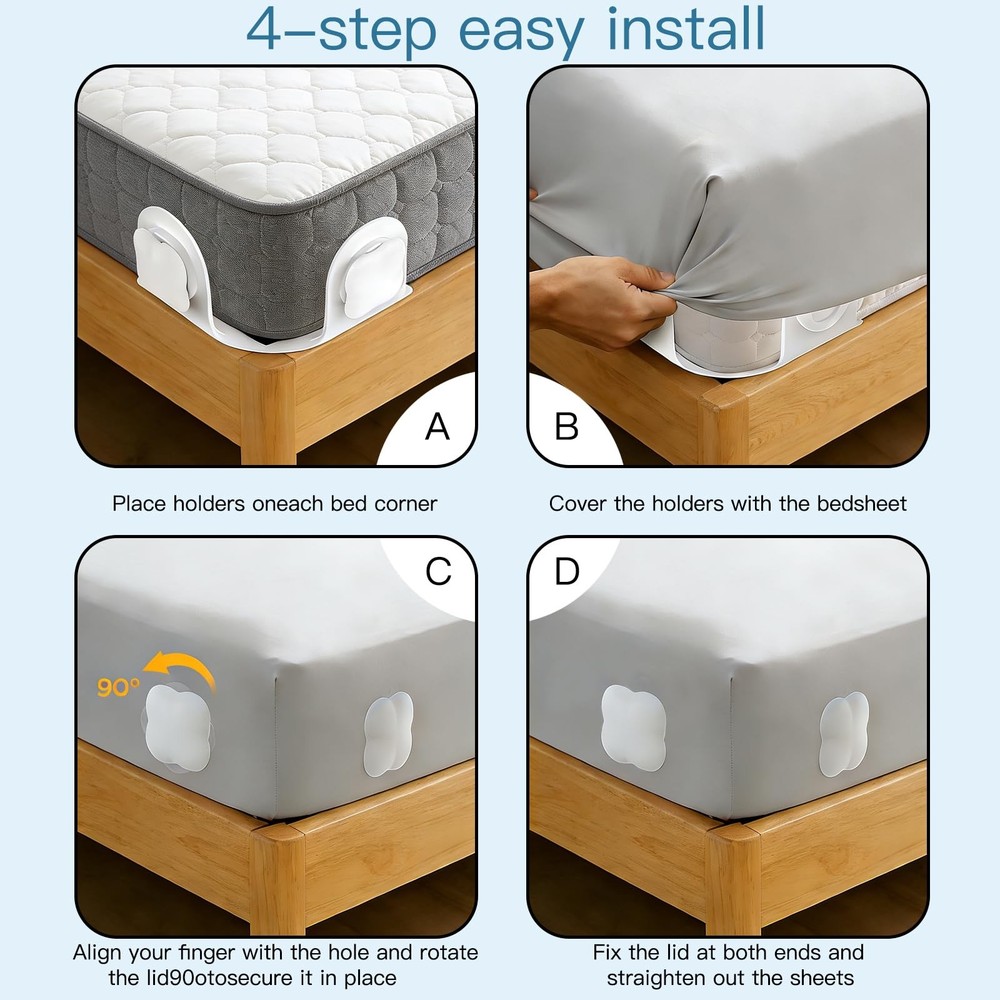 4-step easy install

A

Place holders oneach bed corner

B

Cover the holders with the bedsheet

C

90°

Align your finger with the hole and rotate the lid90otosecure it in place

D

Fix the lid at both ends and straighten out the sheets