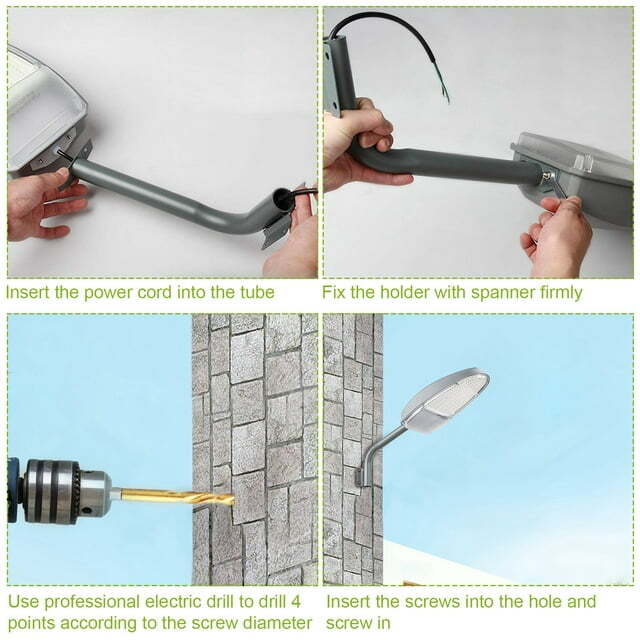 Insert the power cord into the tube

Fix the holder with spanner firmly

Use professional electric drill to drill 4 points according to the screw diameter

Insert the screws into the hole and screw in