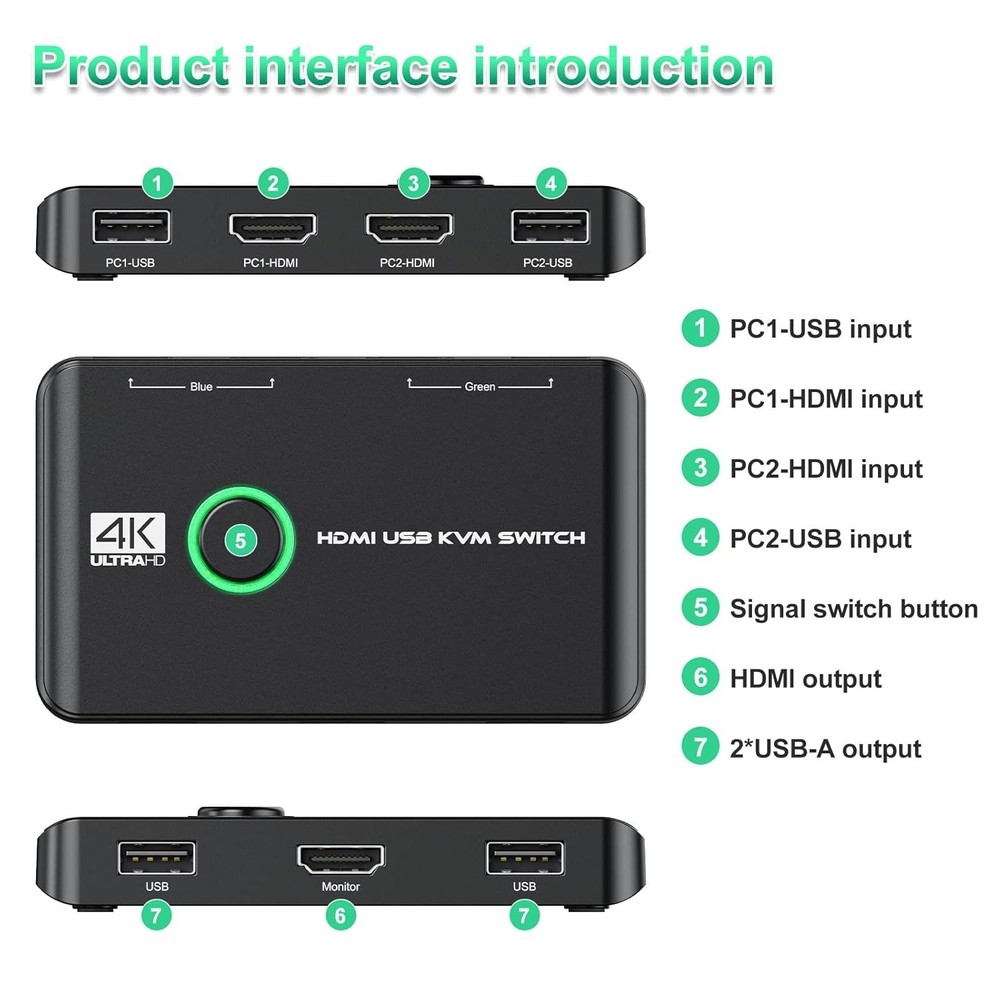 Product interface introduction

1 2 3 4

PC1-USB PC1-HDMI PC2-HDMI PC2-USB

Blue Green

4K ULTRAHD

5

HDMI USB KVM SWITCH

USB Monitor USB

7 6 7

1 PC1-USB input

2 PC1-HDMI input

3 PC2-HDMI input

4 PC2-USB input

5 Signal switch button

6 HDMI output

7 2*USB-A output