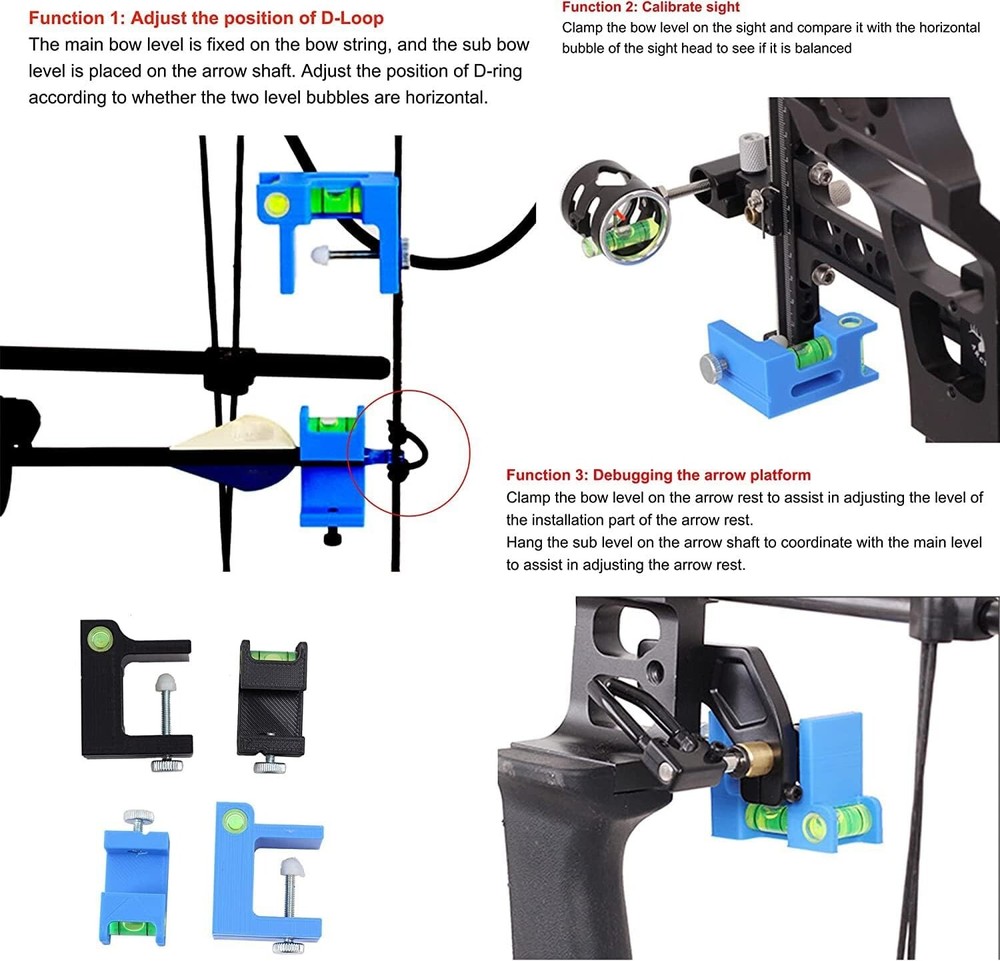 Function 1: Adjust the position of D-Loop
The main bow level is fixed on the bow string, and the sub bow level is placed on the arrow shaft. Adjust the position of D-ring according to whether the two level bubbles are horizontal.

Function 2: Calibrate sight
Clamp the bow level on the sight and compare it with the horizontal bubble of the sight head to see if it is balanced

Function 3: Debugging the arrow platform
Clamp the bow level on the arrow rest to assist in adjusting the level of the installation part of the arrow rest.
Hang the sub level on the arrow shaft to coordinate with the main level to assist in adjusting the arrow rest.