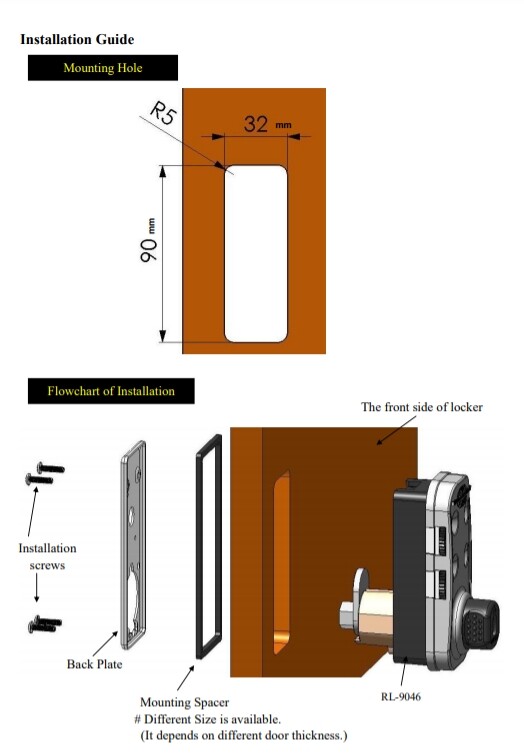 Installation Guide

Mounting Hole

R5

32 mm

90 mm

Flowchart of Installation

The front side of locker

Installation screws

Back Plate

Mounting Spacer
# Different Size is available.
(It depends on different door thickness.)

RL-9046