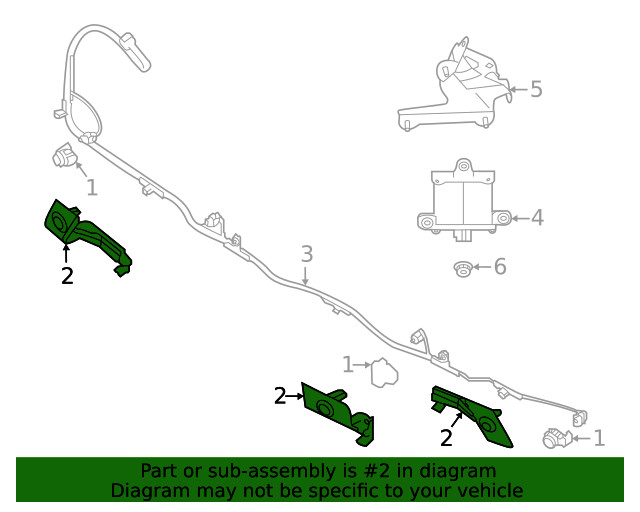 5
1
4
2
3
6
1
2
2
1

Part or sub-assembly is #2 in diagram
Diagram may not be specific to your vehicle