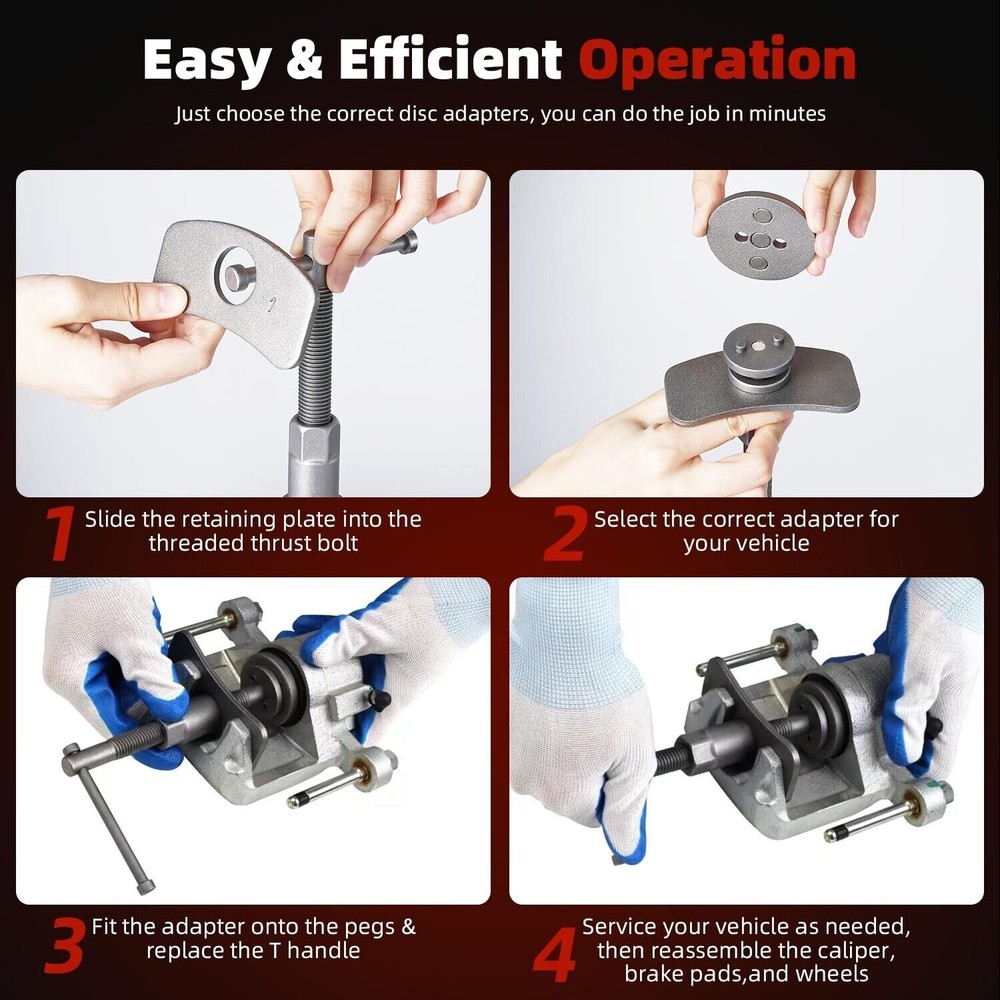 Easy & Efficient Operation

Just choose the correct disc adapters, you can do the job in minutes

1 Slide the retaining plate into the threaded thrust bolt

2 Select the correct adapter for your vehicle

3 Fit the adapter onto the pegs & replace the T handle

4 Service your vehicle as needed, then reassemble the caliper, brake pads,and wheels