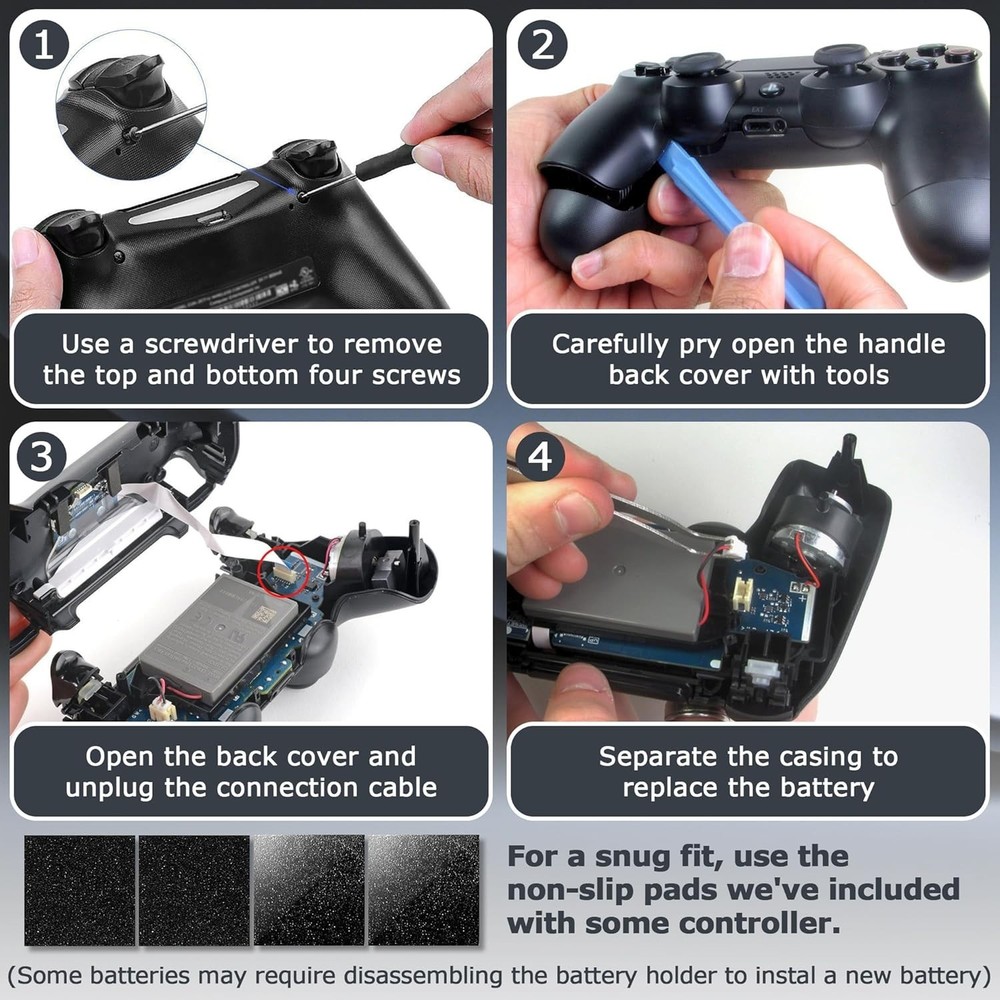 1

Use a screwdriver to remove the top and bottom four screws

2

Carefully pry open the handle back cover with tools

3

Open the back cover and unplug the connection cable

4

Separate the casing to replace the battery

For a snug fit, use the non-slip pads we've included with some controller.

(Some batteries may require disassembling the battery holder to instal a new battery)