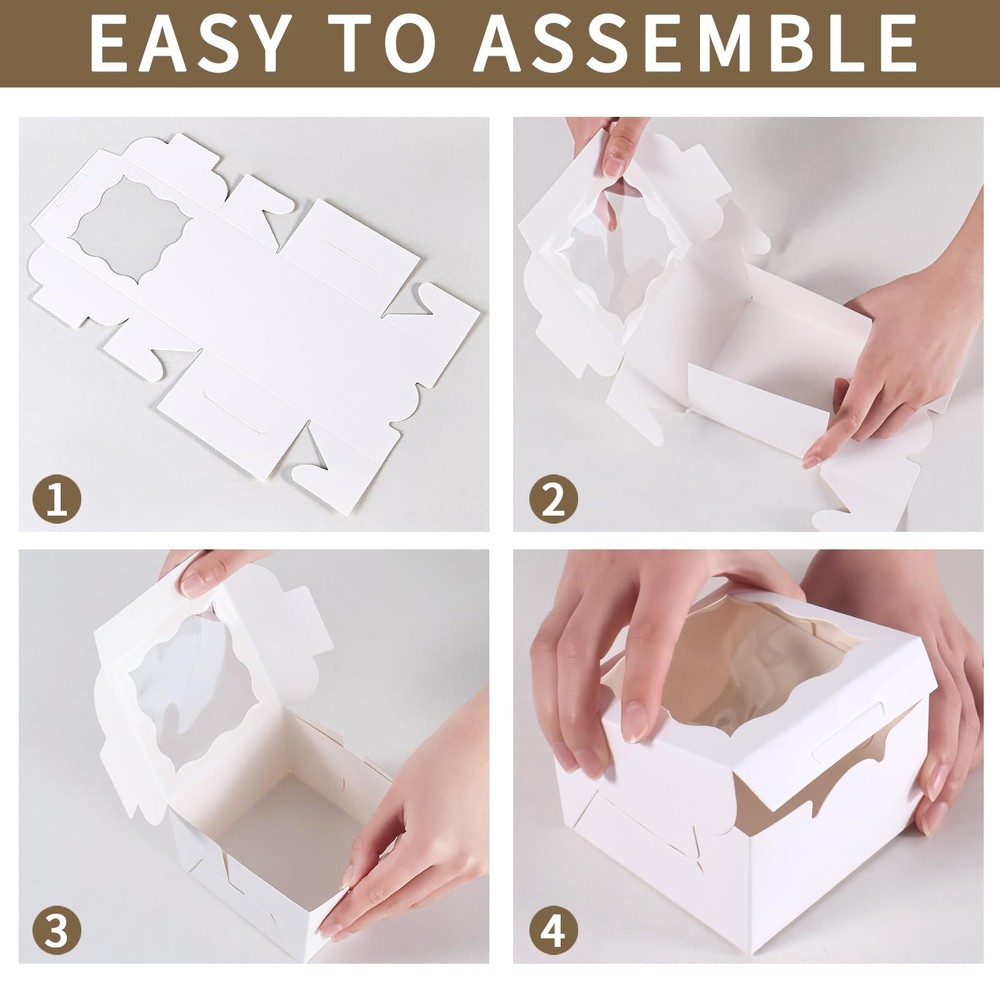 EASY TO ASSEMBLE

1

2

3

4