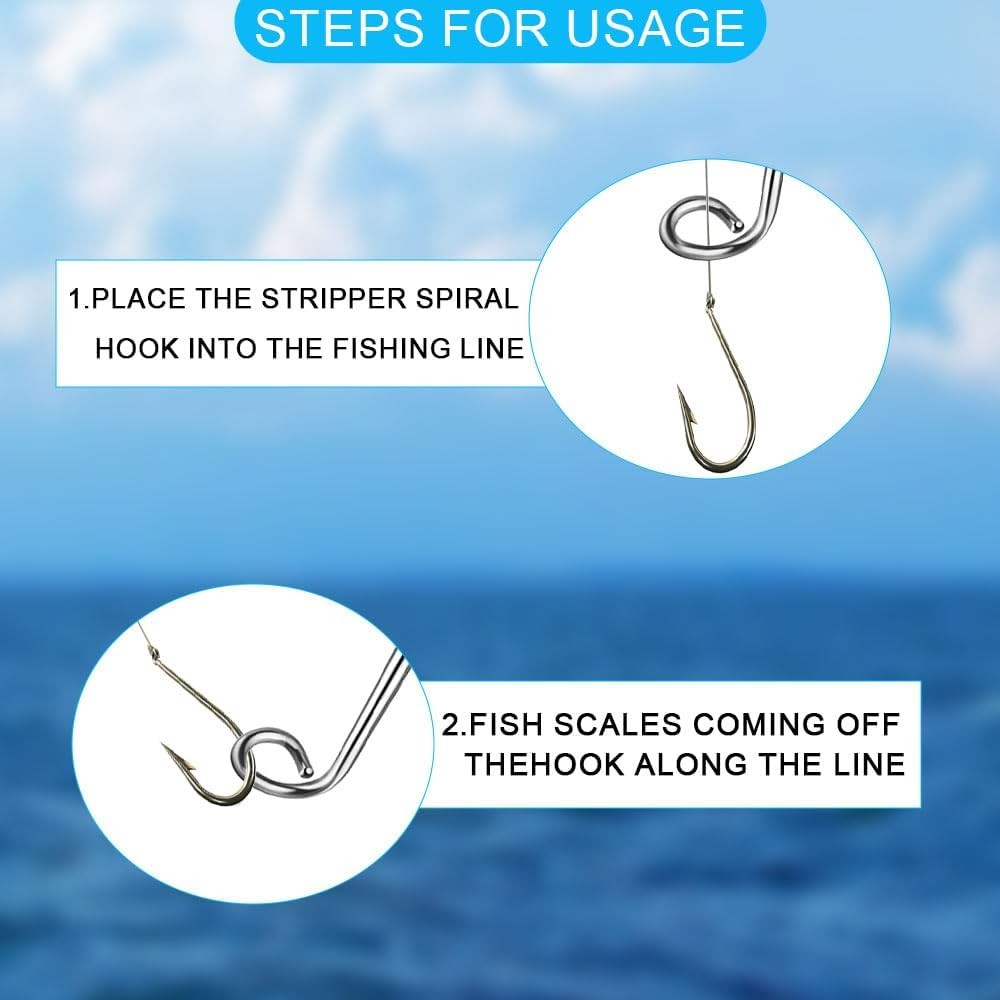 STEPS FOR USAGE

1.PLACE THE STRIPPER SPIRAL HOOK INTO THE FISHING LINE

2.FISH SCALES COMING OFF THEHOOK ALONG THE LINE