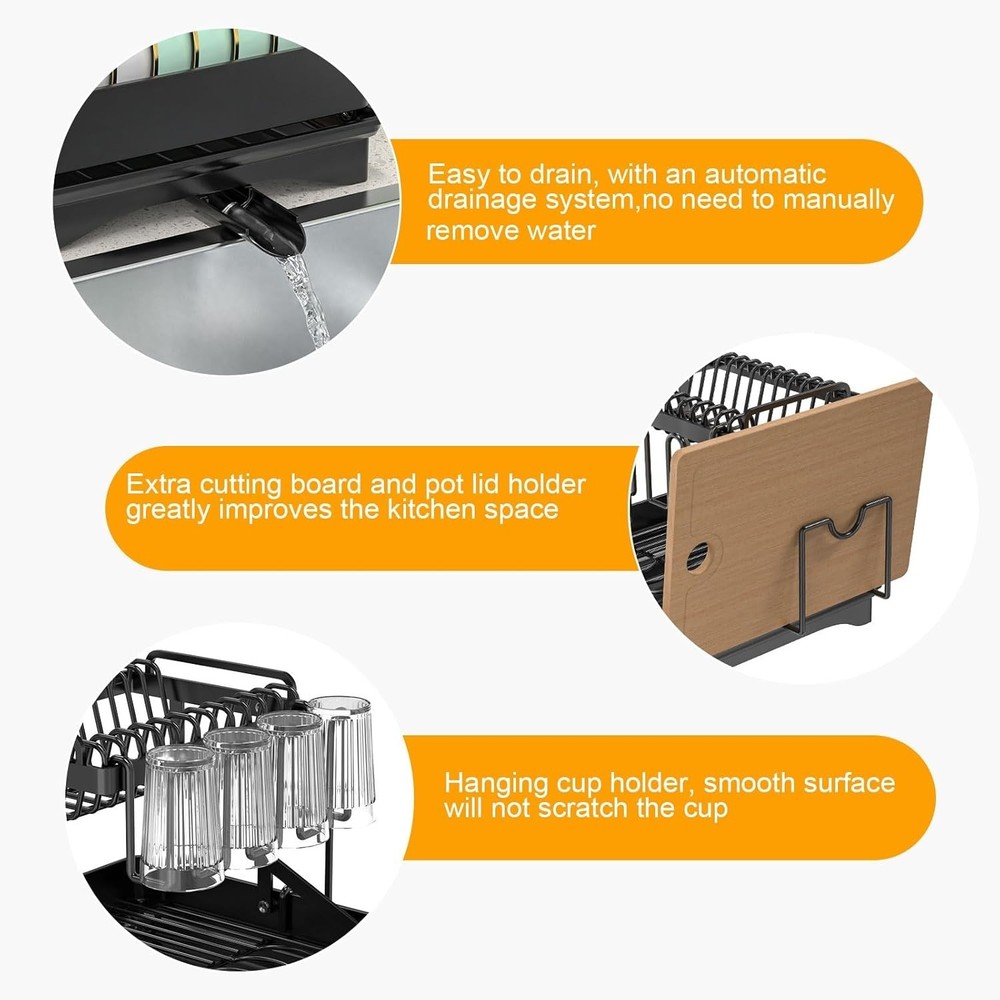 Easy to drain, with an automatic drainage system,no need to manually remove water

Extra cutting board and pot lid holder greatly improves the kitchen space

Hanging cup holder, smooth surface will not scratch the cup