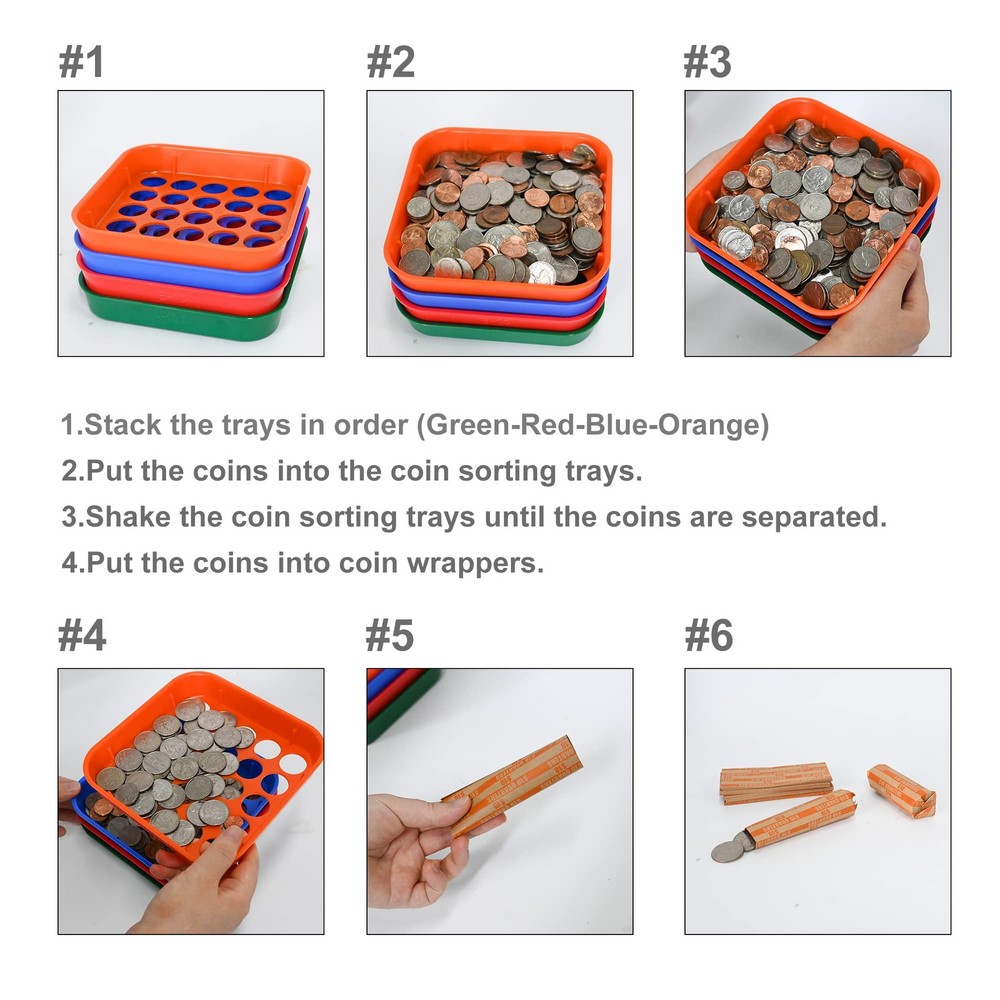 #1

#2

#3

1.Stack the trays in order (Green-Red-Blue-Orange)

2.Put the coins into the coin sorting trays.

3.Shake the coin sorting trays until the coins are separated.

4.Put the coins into coin wrappers.

#4

#5

#6