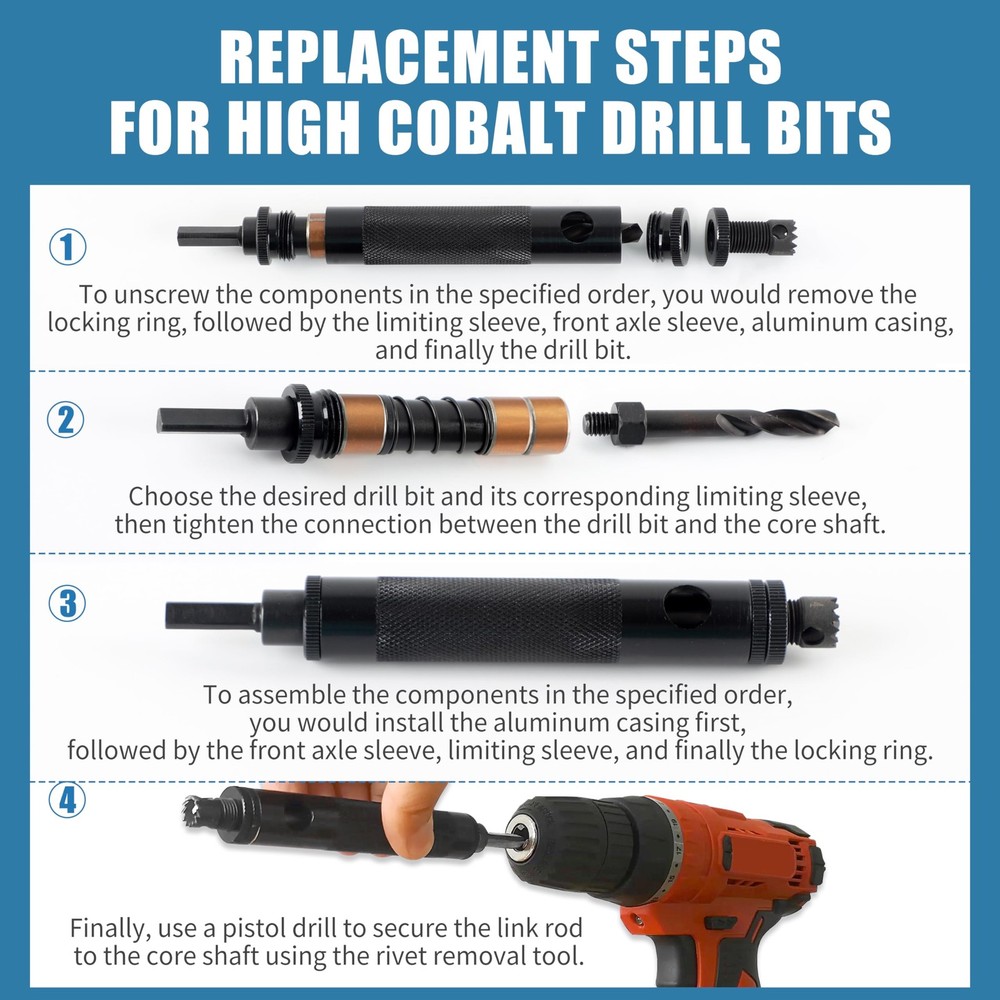 REPLACEMENT STEPS FOR HIGH COBALT DRILL BITS

1

To unscrew the components in the specified order, you would remove the locking ring, followed by the limiting sleeve, front axle sleeve, aluminum casing, and finally the drill bit.

2

Choose the desired drill bit and its corresponding limiting sleeve, then tighten the connection between the drill bit and the core shaft.

3

To assemble the components in the specified order, you would install the aluminum casing first, followed by the front axle sleeve, limiting sleeve, and finally the locking ring.

4

Finally, use a pistol drill to secure the link rod to the core shaft using the rivet removal tool.